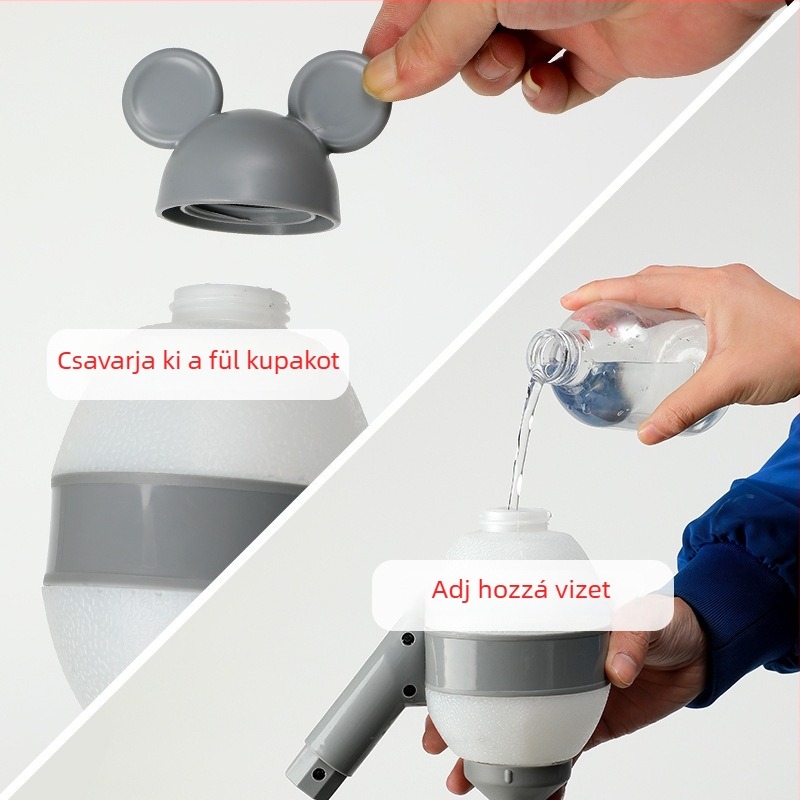 Csavarja ki a fül kupakot

Adj hozzá vizet