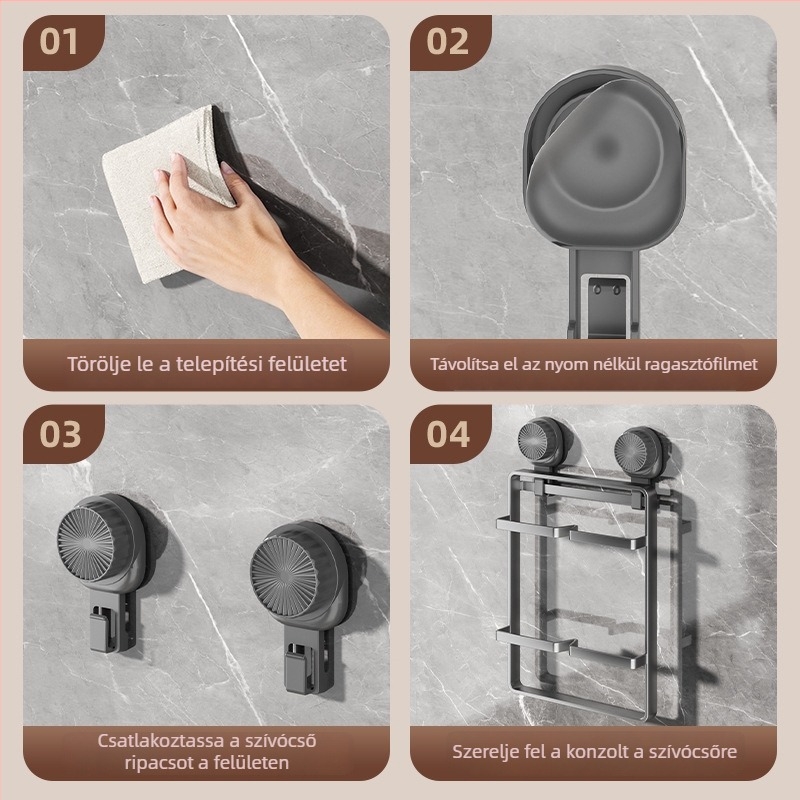 01

Törölje le a telepítési felületet

02

Távolítsa el az nyom nélkül ragasztófilmet

03

Csatlakoztassa a szívócső ripacsot a felületen

04

Szerelje fel a konzolt a szívócsőre