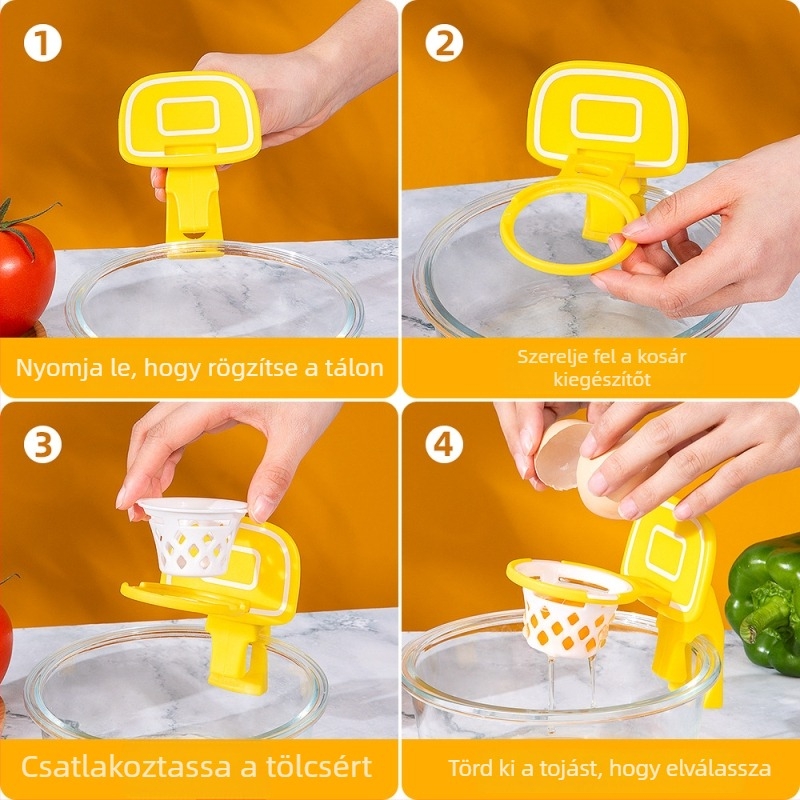 1

Nyomja le, hogy rögzítse a tálon

2

Szerelje fel a kosár kiegészítőt

3

Csatlakoztassa a tölcsért

4

Törd ki a tojást, hogy elválassza