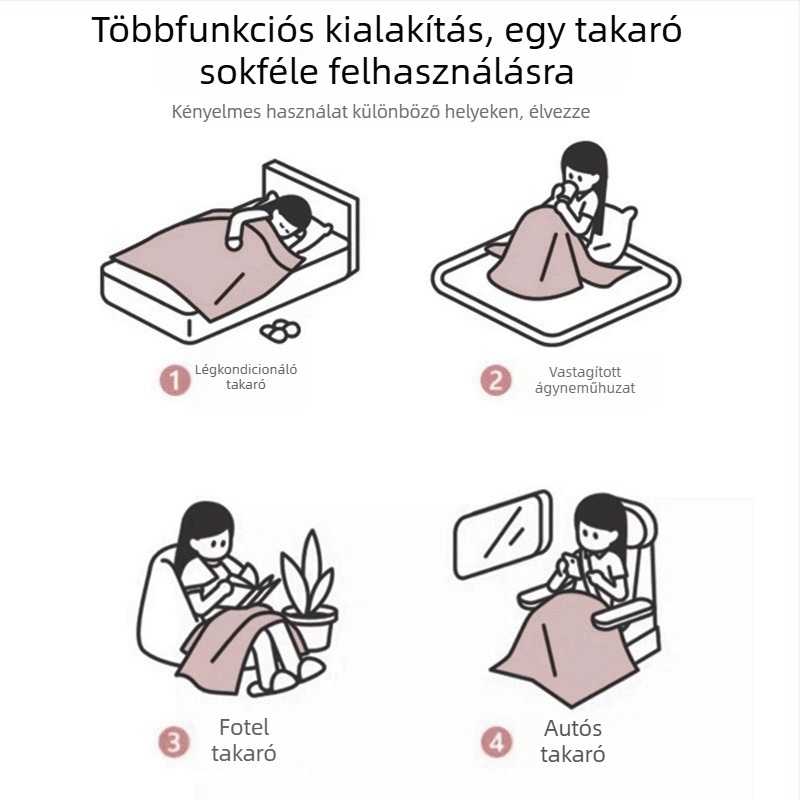 Többfunkciós kialakítás, egy takaró sokféle felhasználásra

Kényelmes használat különböző helyeken, élvezze

1 Légkondicionáló takaró

2 Vastagított ágyneműhuzat

3 Fotel takaró

4 Autós takaró