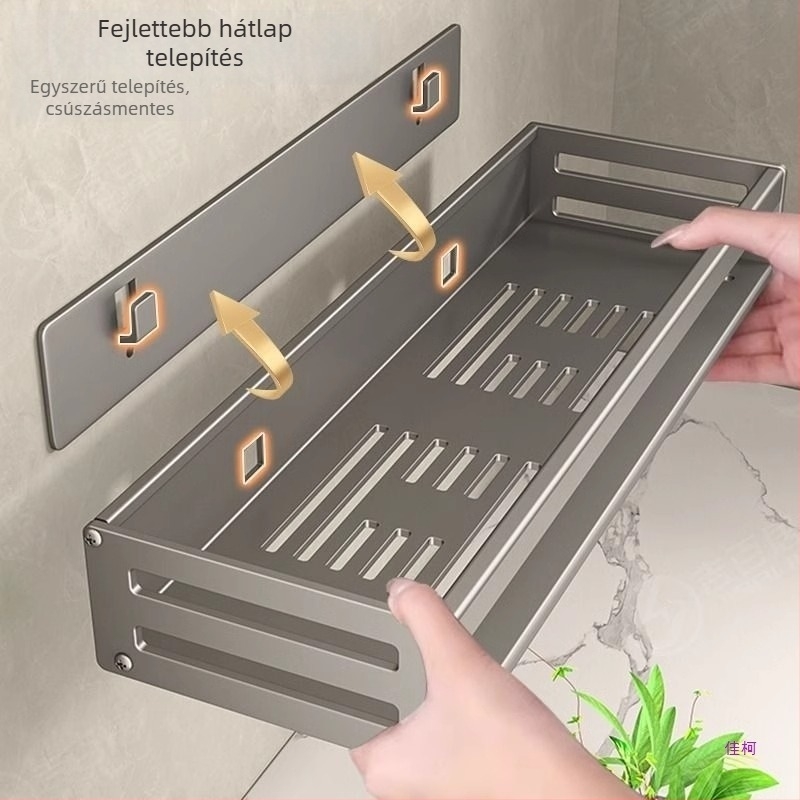 Fejlettebb hátlap telepítés

Egyszerű telepítés, csúszásmentes

佳柯