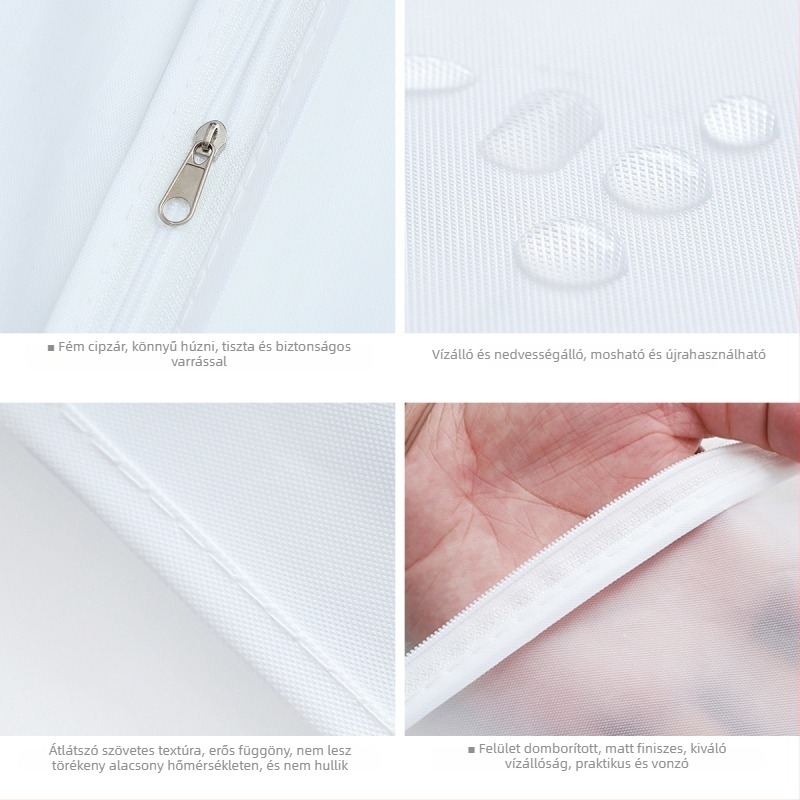 ■ Fém cipzár, könnyű húzni, tiszta és biztonságos varrással

Vízálló és nedvességálló, mosható és újrahasználható

Átlátszó szövetes textúra, erős függöny, nem lesz törékeny alacsony hőmérsékleten, és nem hullik

■ Felület domborított, matt finiszes, kiváló vízállóság, praktikus és vonzó