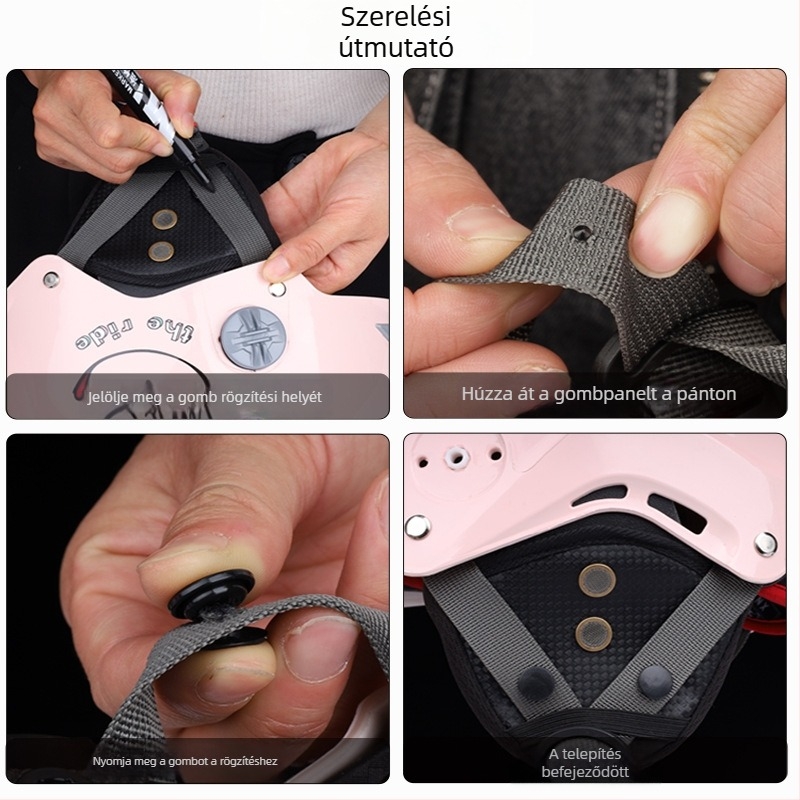 Szerelési útmutató

the ride

Jelölje meg a gomb rögzítési helyét

Húzza át a gombpanelt a pánton

Nyomja meg a gombot a rögzítéshez

A telepítés befejeződött