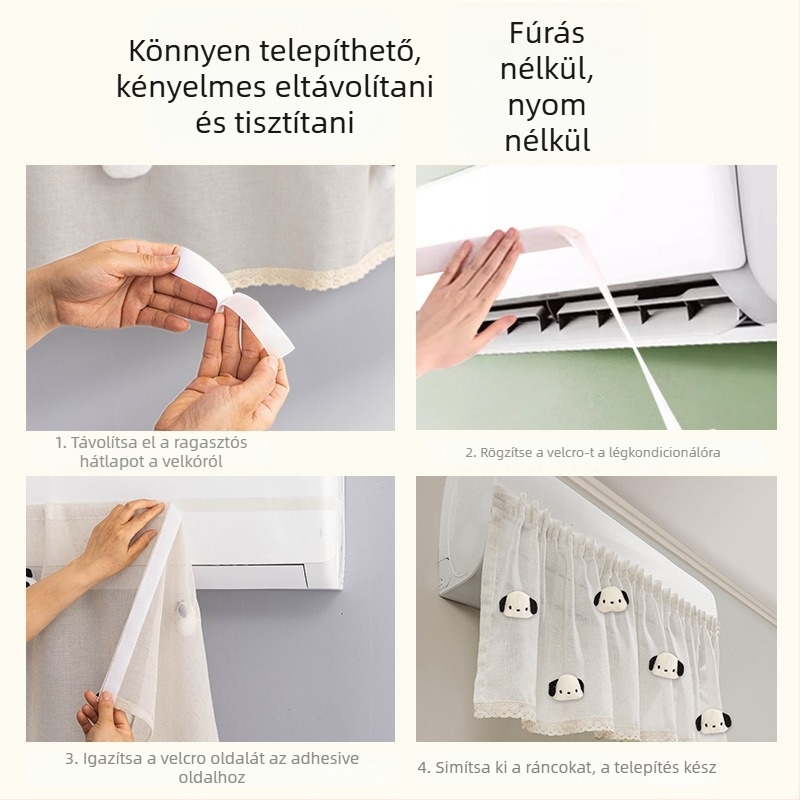 Könnyen telepíthető, kényelmes eltávolítani és tisztítani

Fúrás nélkül, nyom nélkül

1. Távolítsa el a ragasztós hátlapot a velkóról

2. Rögzítse a velcro-t a légkondicionálóra

3. Igazítsa a velcro oldalát az adhesive oldalhoz

4. Simítsa ki a ráncokat, a telepítés kész