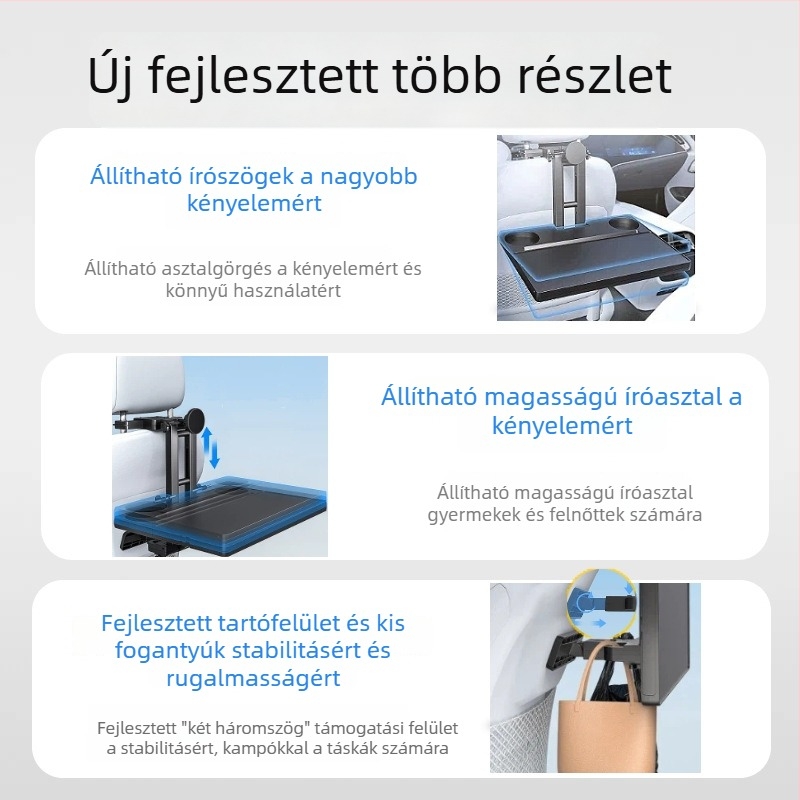 Új fejlesztett több részlet

Állítható írószögek a nagyobb kényelemért

Állítható asztalgörgés a kényelemért és könnyű használatért

Állítható magasságú íróasztal a kényelemért

Állítható magasságú íróasztal gyermekek és felnőttek számára

Fejlesztett tartófelület és kis fogantyúk stabilitásért és rugalmasságért

Fejlesztett "két háromszög" támogatási felület a stabilitásért, kampókkal a táskák számára