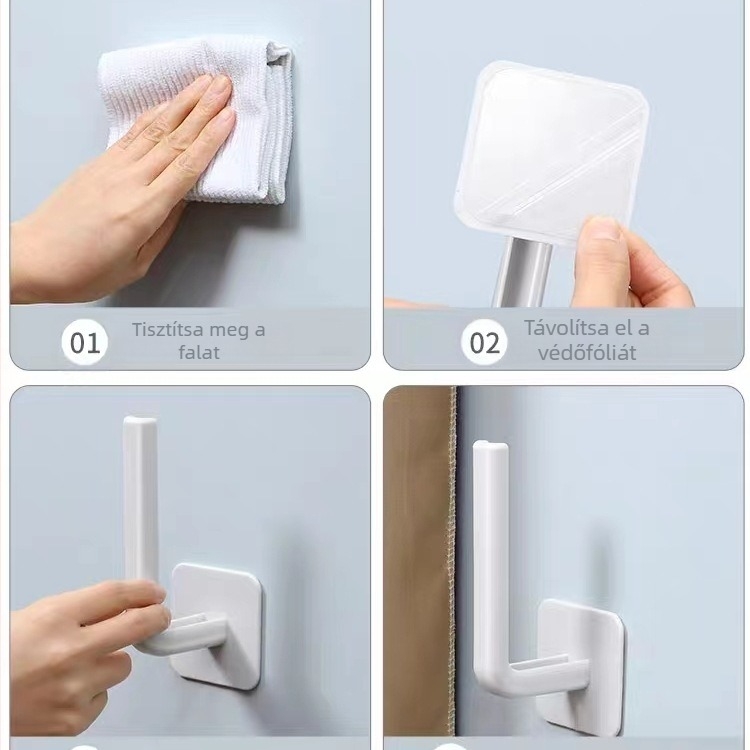 01 Tisztítsa meg a falat

02 Távolítsa el a védőfóliát