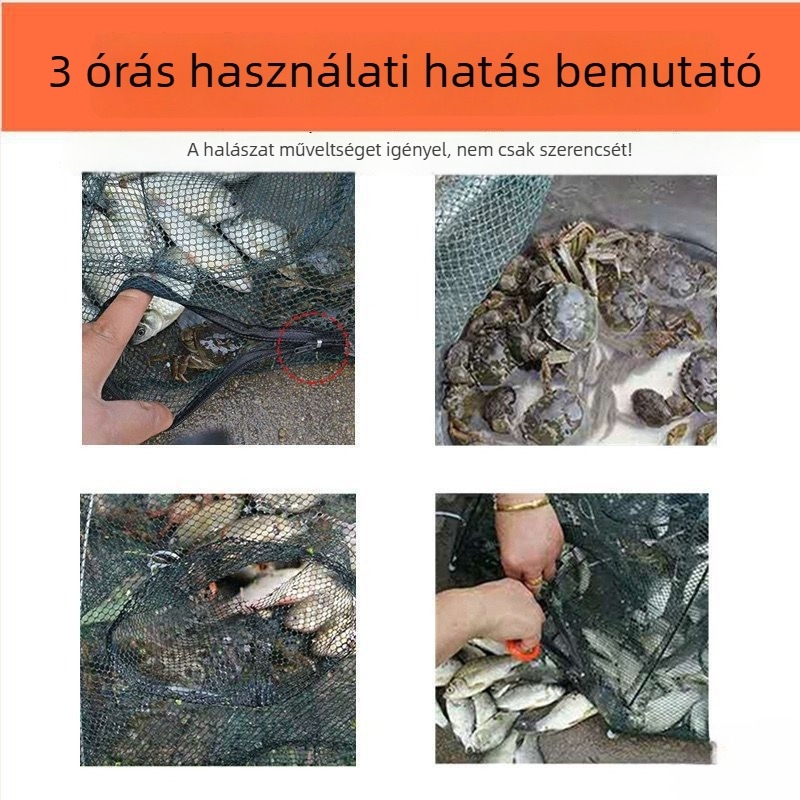 3 órás használati hatás bemutató

A halászat műveltséget igényel, nem csak szerencsét!