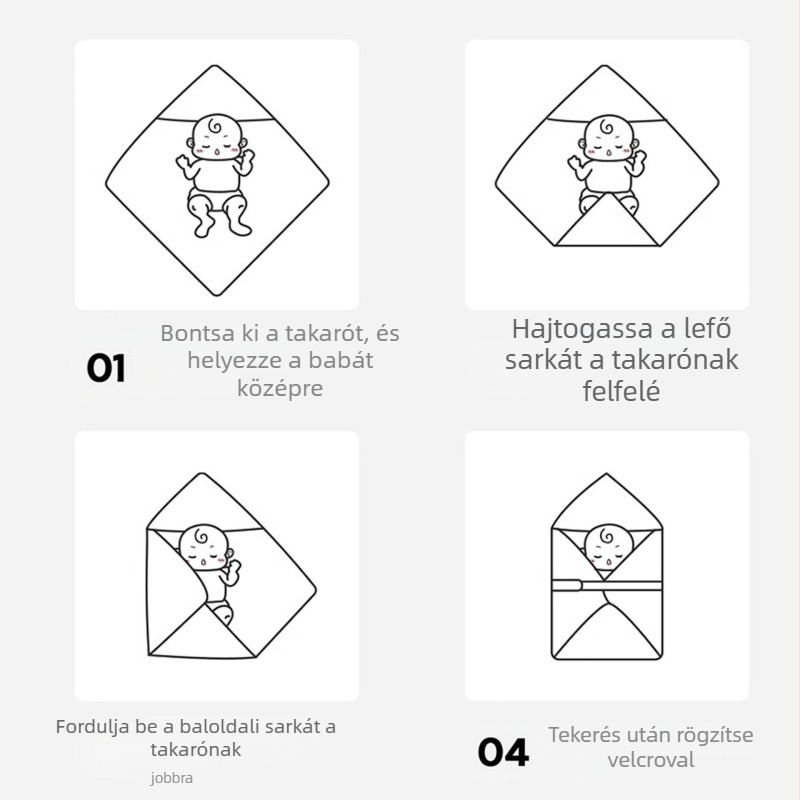 01

Bontsa ki a takarót, és helyezze a babát középre

Hajtogassa a lefő sarkát a takarónak felfelé

Fordulja be a baloldali sarkát a takarónak

jobbra

04

Tekerés után rögzítse velcroval