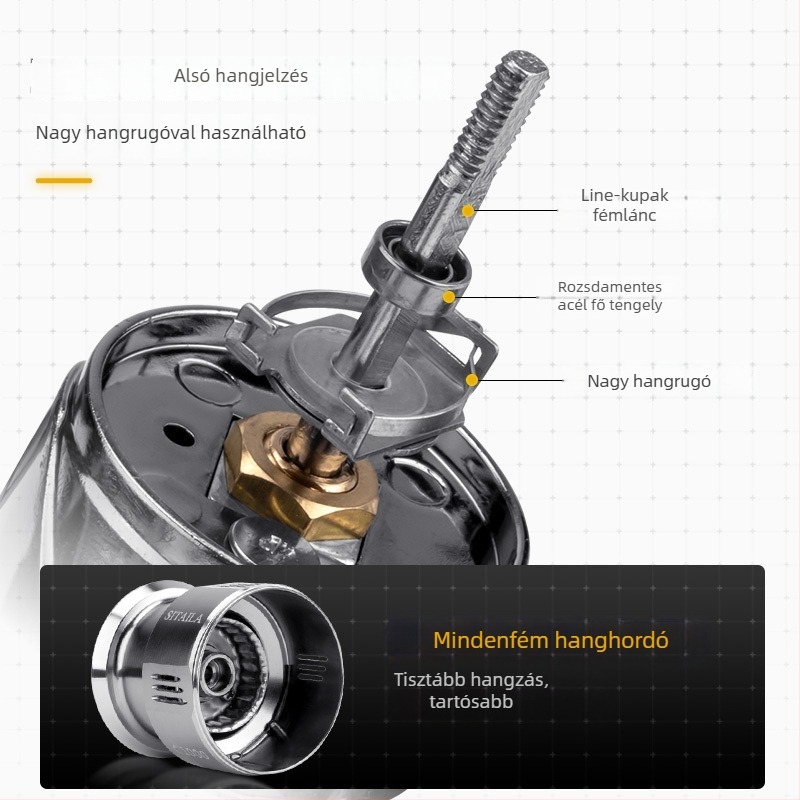 Alsó hangjelzés

Nagy hangrugóval használható

Line-kupak fémlánc

Rozsdamentes acél fő tengely

Nagy hangrugó

SITAILA

Mindenfém hanghordó

Tisztább hangzás, tartósabb