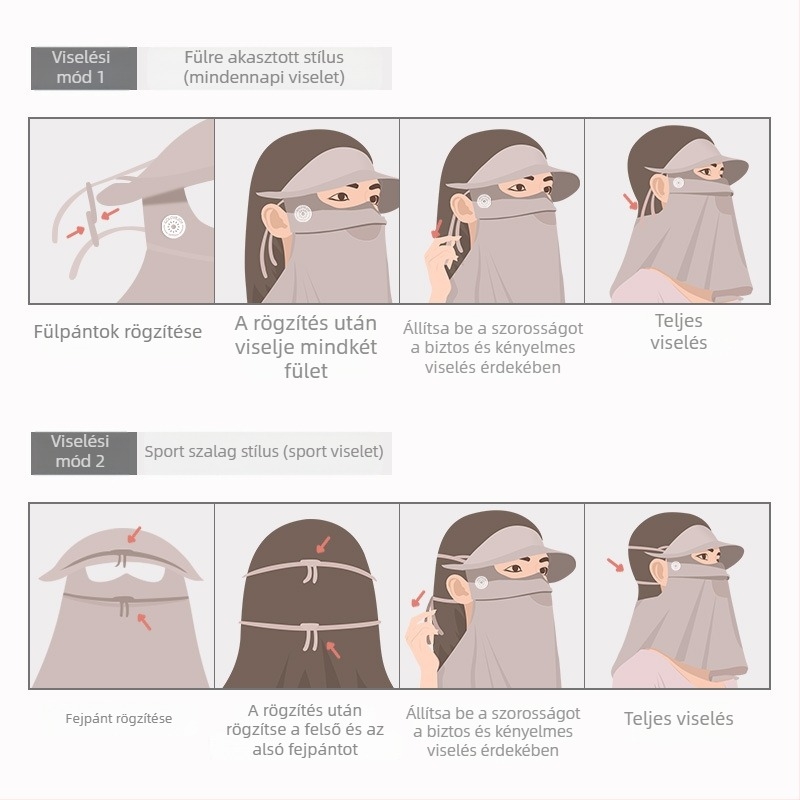 Viselési mód 1

Fülre akasztott stílus (mindennapi viselet)

Fülpántok rögzítése

A rögzítés után viselje mindkét fület

Állítsa be a szorosságot a biztos és kényelmes viselés érdekében

Teljes viselés

Viselési mód 2

Sport szalag stílus (sport viselet)

Fejpánt rögzítése

A rögzítés után rögzítse a felső és az alsó fejpántot

Állítsa be a szorosságot a biztos és kényelmes viselés érdekében

Teljes viselés