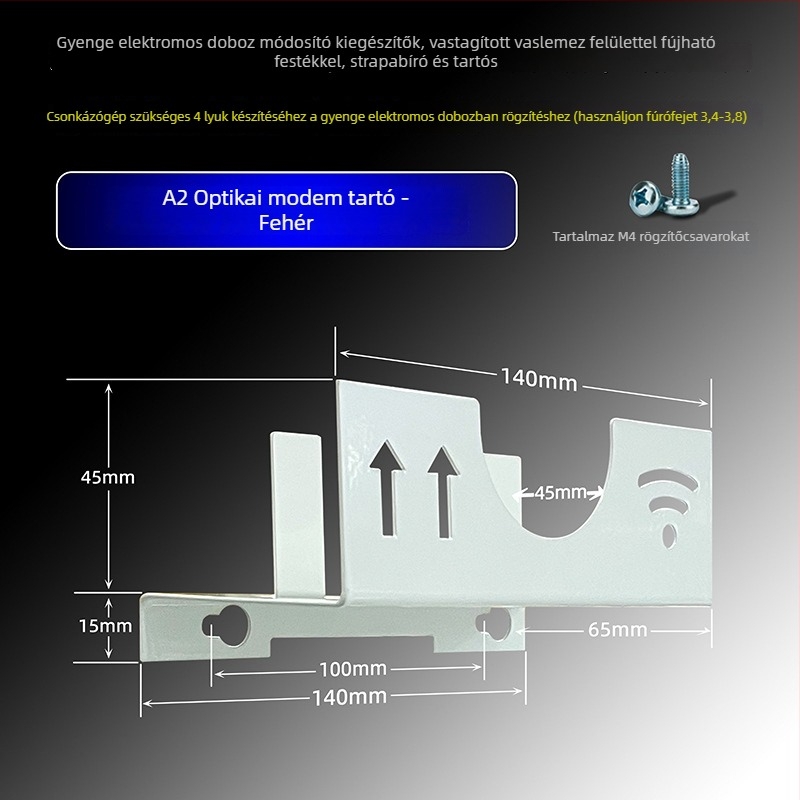 Gyenge elektromos doboz módosító kiegészítők, vastagított vaslemez felülettel fújható festékkel, strapabíró és tartós

Csonkázógép szükséges 4 lyuk készítéséhez a gyenge elektromos dobozban rögzítéshez (használjon fúrófejet 3,4-3,8)

A2 Optikai modem tartó - Fehér

Tartalmaz M4 rögzítőcsavarokat

140mm

45mm

45mm

15mm

65mm

100mm

140mm