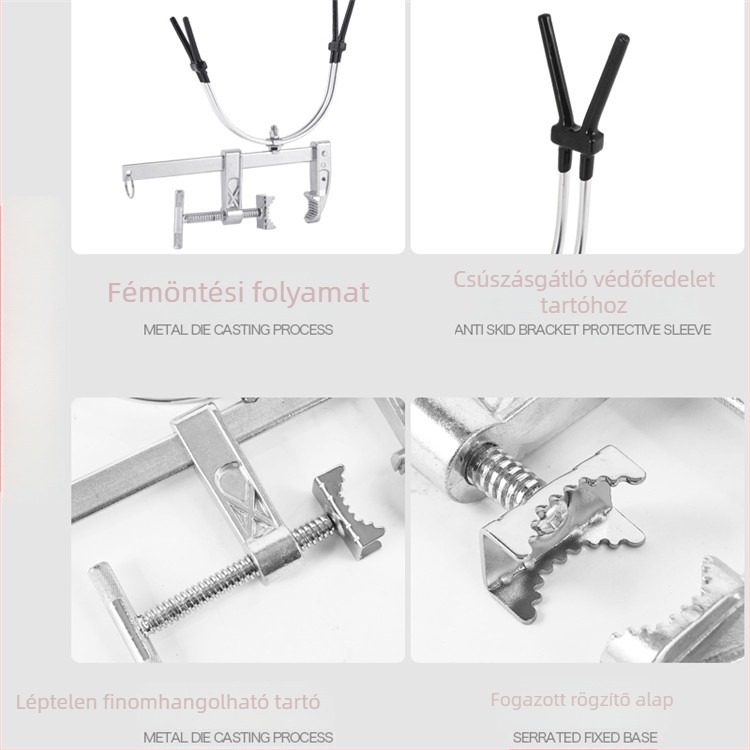 Fémöntési folyamat

METAL DIE CASTING PROCESS

Csúszásgátló védőfedelet tartóhoz

ANTI SKID BRACKET PROTECTIVE SLEEVE

Léptelen finomhangolható tartó

METAL DIE CASTING PROCESS

Fogazott rögzítő alap

SERRATED FIXED BASE