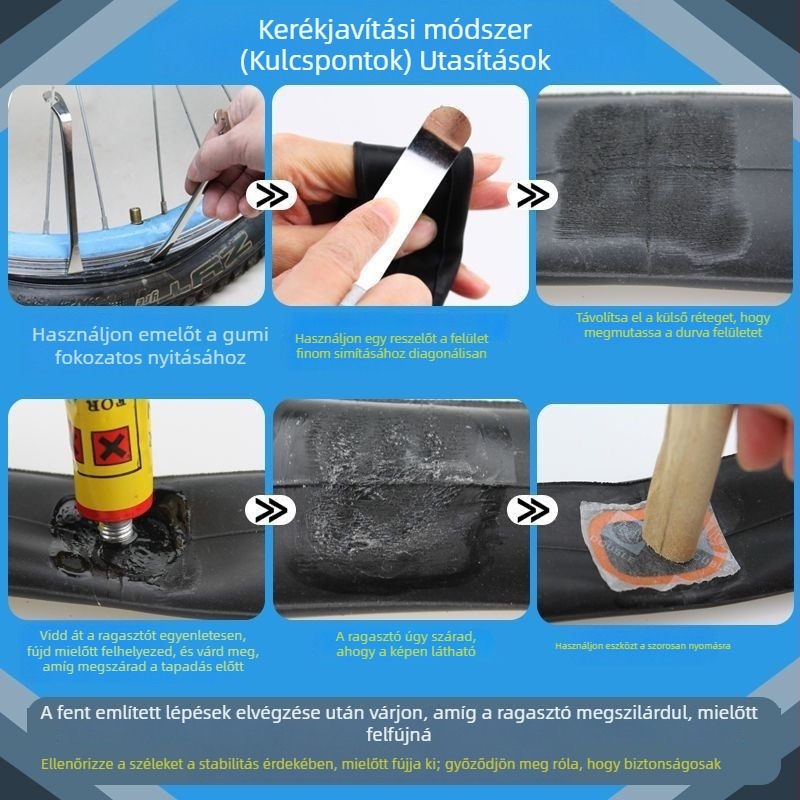 Kerékjavítási módszer (Kulcspontok) Utasítások

Használjon emelőt a gumi fokozatos nyitásához

Használjon egy reszelőt a felület finom simításához diagonálisan

Távolítsa el a külső réteget, hogy megmutassa a durva felületet

FOR

Vidd át a ragasztót egyenletesen, fújd mielőtt felhelyezed, és várd meg, amíg megszárad a tapadás előtt

A ragasztó úgy szárad, ahogy a képen látható

Használjon eszközt a szorosan nyomásra

A fent említett lépések elvégzése után várjon, amíg a ragasztó megszilárdul, mielőtt felfújná

Ellenőrizze a széleket a stabilitás érdekében, mielőtt fújja ki; győződjön meg róla, hogy biztonságosak