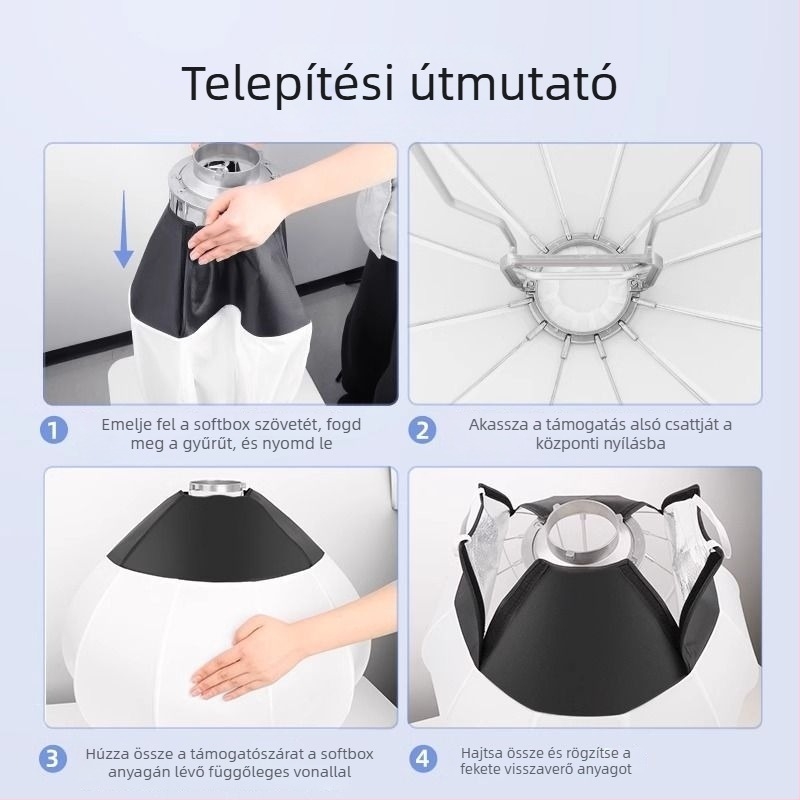 Telepítési útmutató

1 Emelje fel a softbox szövetét, fogd meg a gyűrűt, és nyomd le

2 Akassza a támogatás alsó csattját a központi nyílásba

3 Húzza össze a támogatószárat a softbox anyagán lévő függőleges vonallal

4 Hajtsa össze és rögzítse a fekete visszaverő anyagot