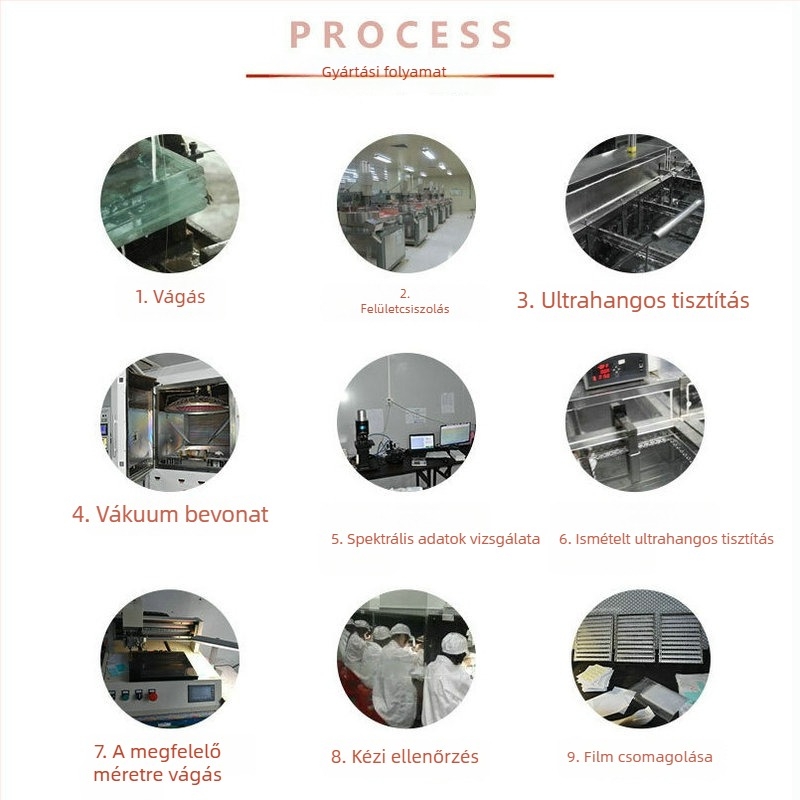 PROCESS

Gyártási folyamat

1. Vágás

2. Felületcsiszolás

3. Ultrahangos tisztítás

4. Vákuum bevonat

5. Spektrális adatok vizsgálata

6. Ismételt ultrahangos tisztítás

7. A megfelelő méretre vágás

8. Kézi ellenőrzés

9. Film csomagolása