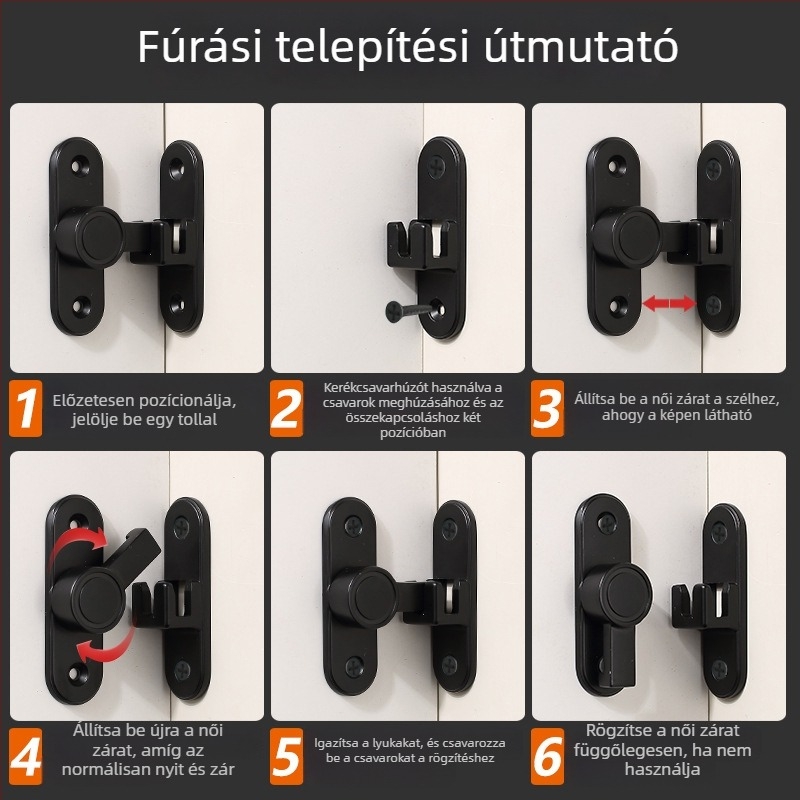 Fúrási telepítési útmutató

1 Előzetesen pozícionálja, jelölje be egy tollal

2 Kerékcsavarhúzót használva a csavarok meghúzásához és az összekapcsoláshoz két pozícióban

3 Állítsa be a női zárat a szélhez, ahogy a képen látható

4 Állítsa be újra a női zárat, amíg az normálisan nyit és zár

5 Igazítsa a lyukakat, és csavarozza be a csavarokat a rögzítéshez

6 Rögzítse a női zárat függőlegesen, ha nem használja