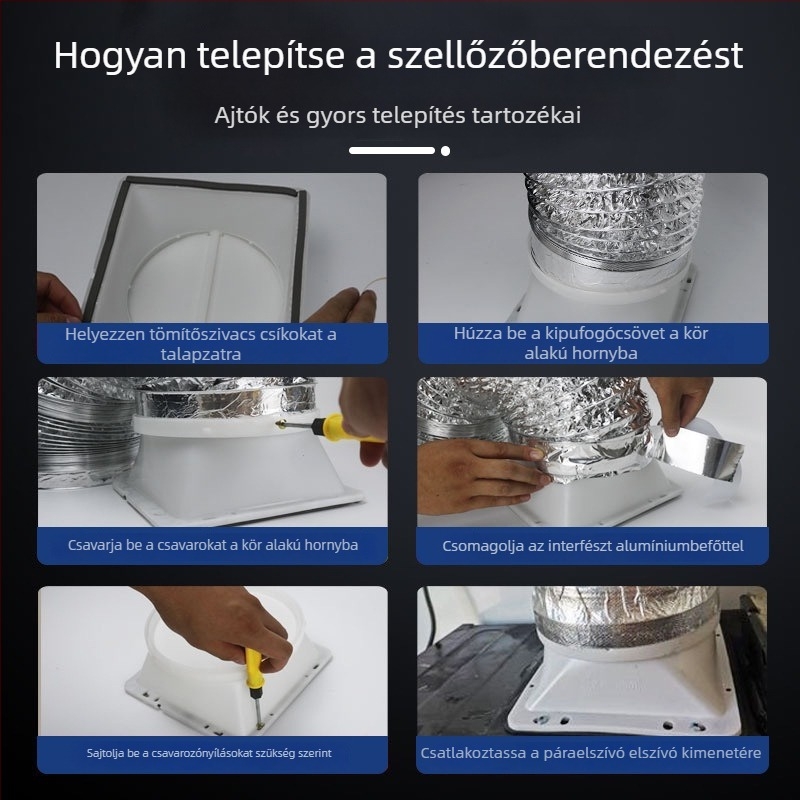 Hogyan telepítse a szellőzőberendezést

Ajtók és gyors telepítés tartozékai

Helyezzen tömítőszivacs csíkokat a talapzatra

Húzza be a kipufogócsövet a kör alakú hornyba

Csavarja be a csavarokat a kör alakú hornyba

Csomagolja az interfészt alumíniumbefőttel

Sajtolja be a csavarozónyílásokat szükség szerint

Csatlakoztassa a páraelszívó elszívó kimenetére