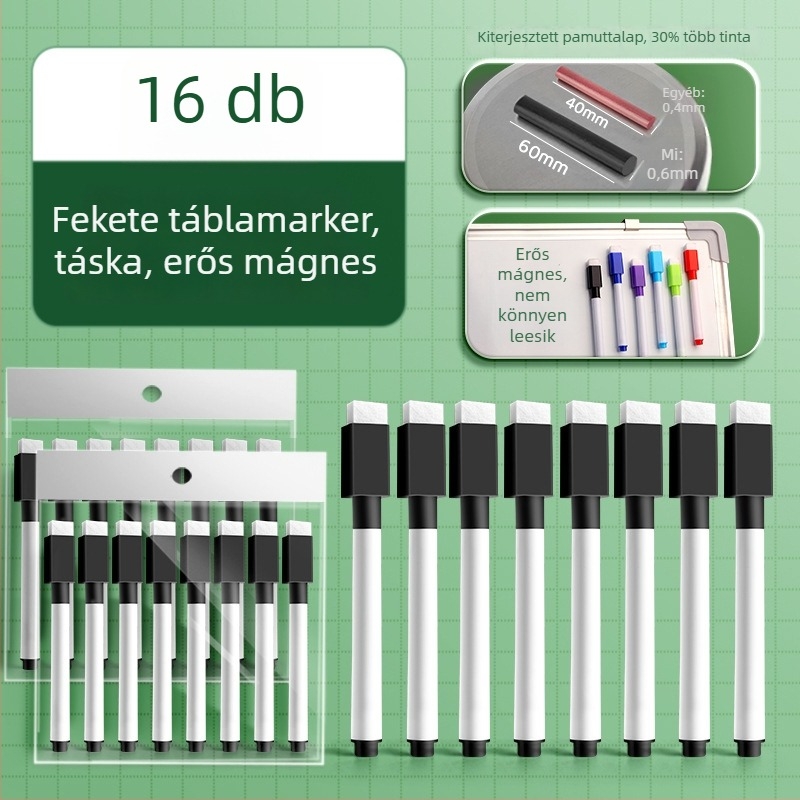 16 db

Fekete táblamarker, táska, erős mágnes

Kiterjesztett pamuttalap, 30% több tinta

40mm

60mm

Egyéb: 0,4mm

Mi: 0,6mm

Erős mágnes, nem könnyen leesik