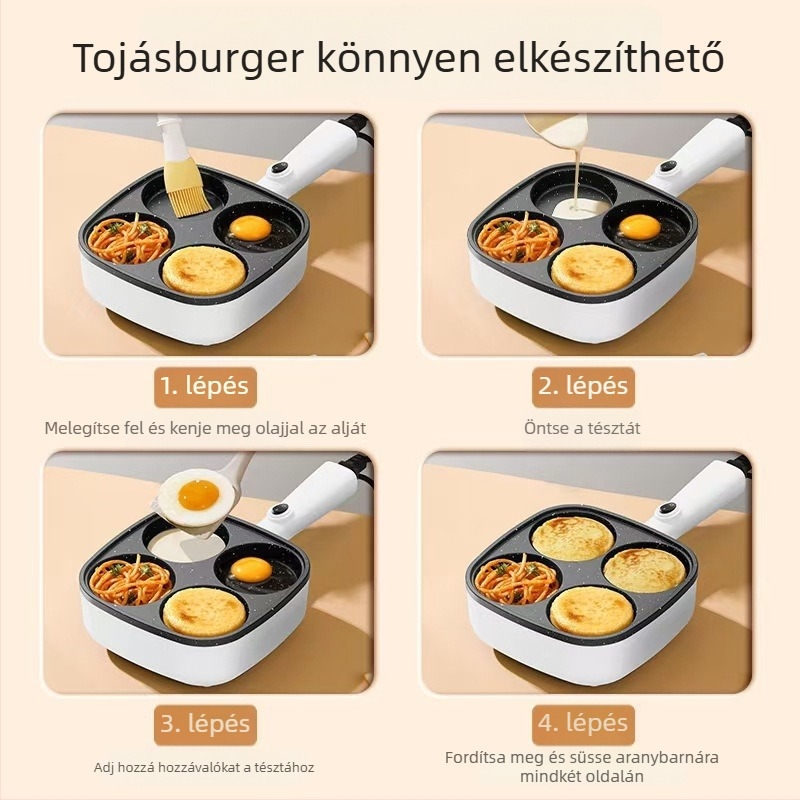 Tojásburger könnyen elkészíthető

1. lépés

Melegítse fel és kenje meg olajjal az alját

2. lépés

Öntse a tésztát

3. lépés

Adj hozzá hozzávalókat a tésztához

4. lépés

Fordítsa meg és süsse aranybarnára mindkét oldalán