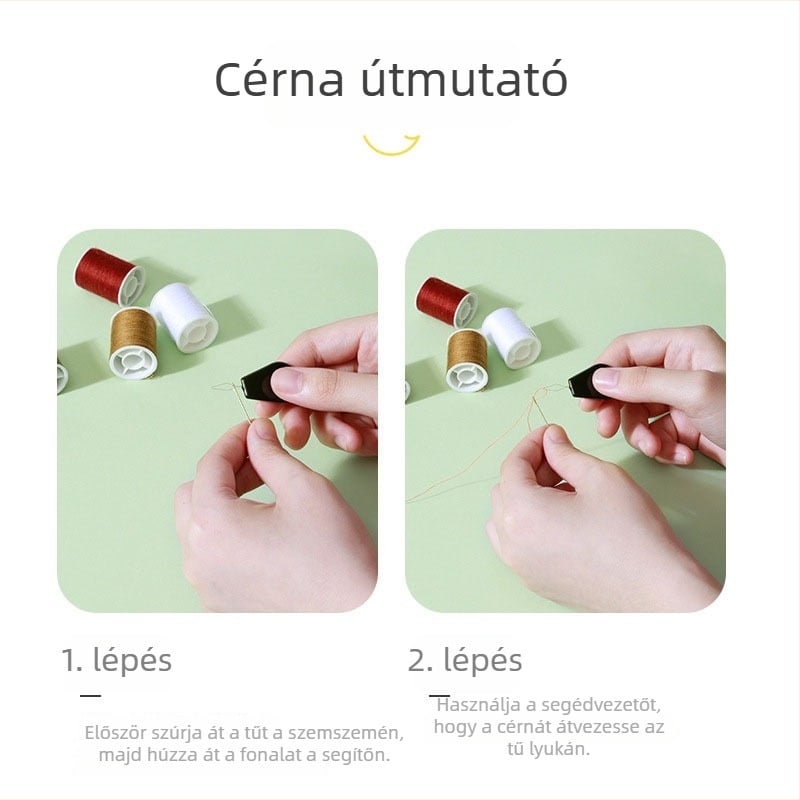 Cérna útmutató

1. lépés

Először szúrja át a tűt a szemszemén, majd húzza át a fonalat a segítőn.

2. lépés

Használja a segédvezetőt, hogy a cérnát átvezesse az tű lyukán.