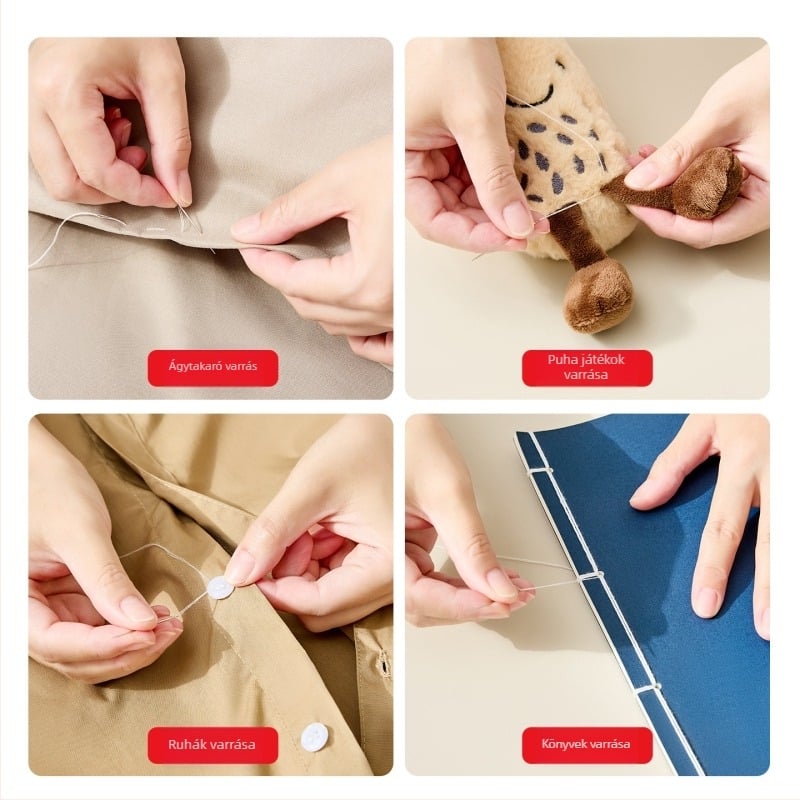 Ágytakaró varrás

Puha játékok varrása

Ruhák varrása

Könyvek varrása