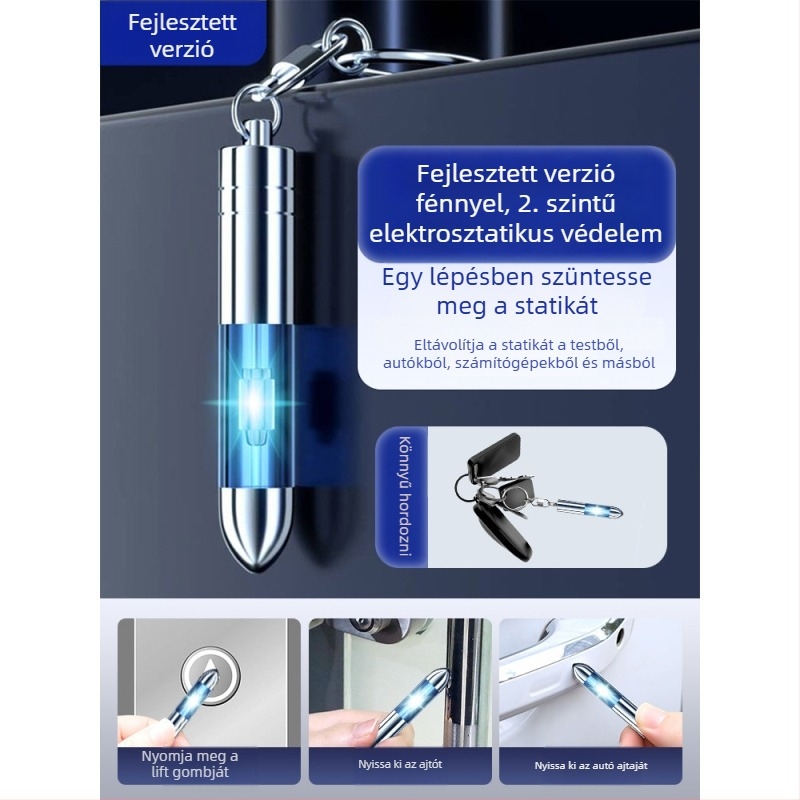 Fejlesztett verzió

Fejlesztett verzió fénnyel, 2. szintű elektrosztatikus védelem

Egy lépésben szüntesse meg a statikát

Eltávolítja a statikát a testből, autókból, számítógépekből és másból

Könnyű hordozni

Nyomja meg a lift gombját

Nyissa ki az ajtót

Nyissa ki az autó ajtaját