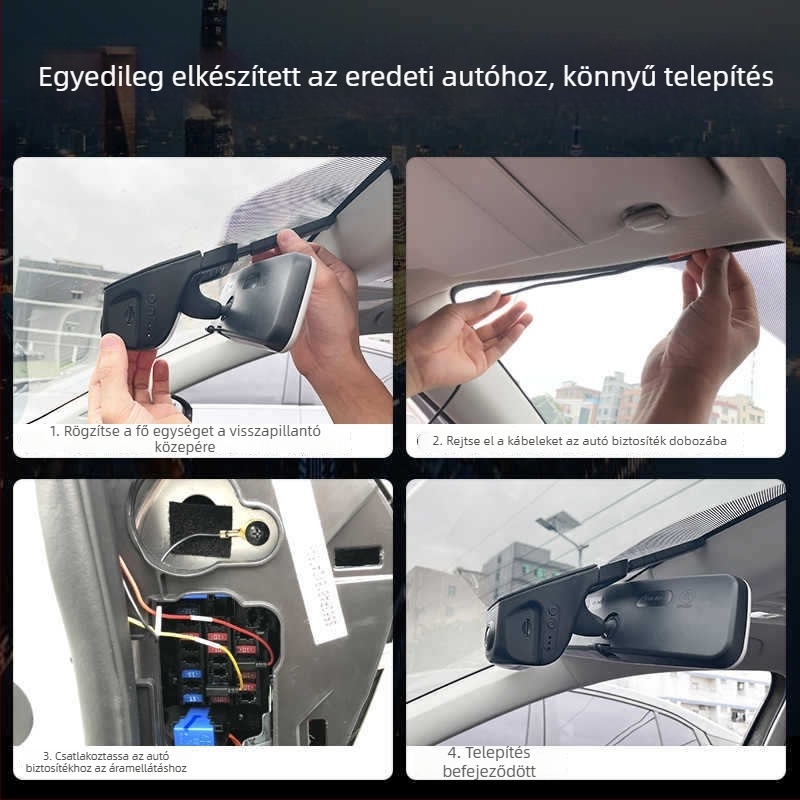 Egyedileg elkészített az eredeti autóhoz, könnyű telepítés

1. Rögzítse a fő egységet a visszapillantó közepére

2. Rejtse el a kábeleket az autó biztosíték dobozába

3. Csatlakoztassa az autó biztosítékhoz az áramellátáshoz

4. Telepítés befejeződött