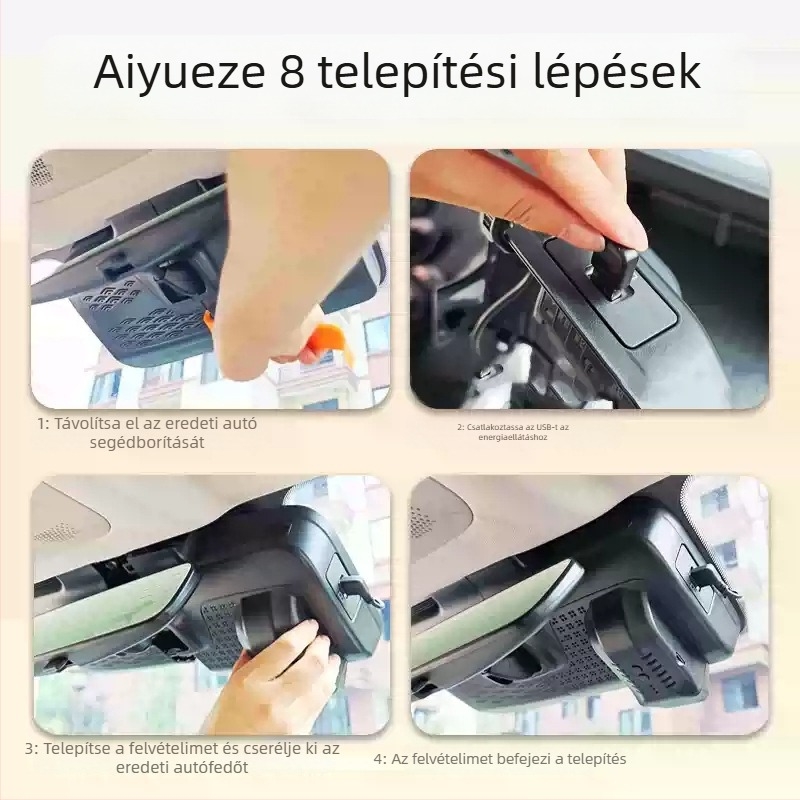 Aiyueze 8 telepítési lépések

1: Távolítsa el az eredeti autó segédborítását

2: Csatlakoztassa az USB-t az energiaellátáshoz

3: Telepítse a felvételimet és cserélje ki az eredeti autófedőt

4: Az felvételimet befejezi a telepítés