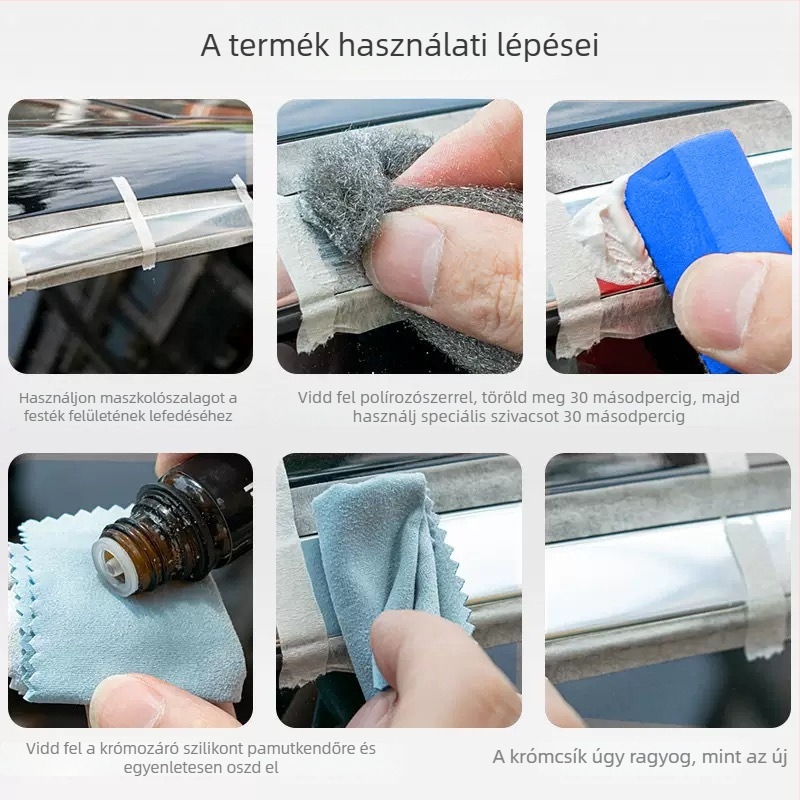 A termék használati lépései

Használjon maszkolószalagot a festék felületének lefedéséhez

Vidd fel polírozószerrel, töröld meg 30 másodpercig, majd használj speciális szivacsot 30 másodpercig

Vidd fel a krómozáró szilikont pamutkendőre és egyenletesen oszd el

A krómcsík úgy ragyog, mint az új