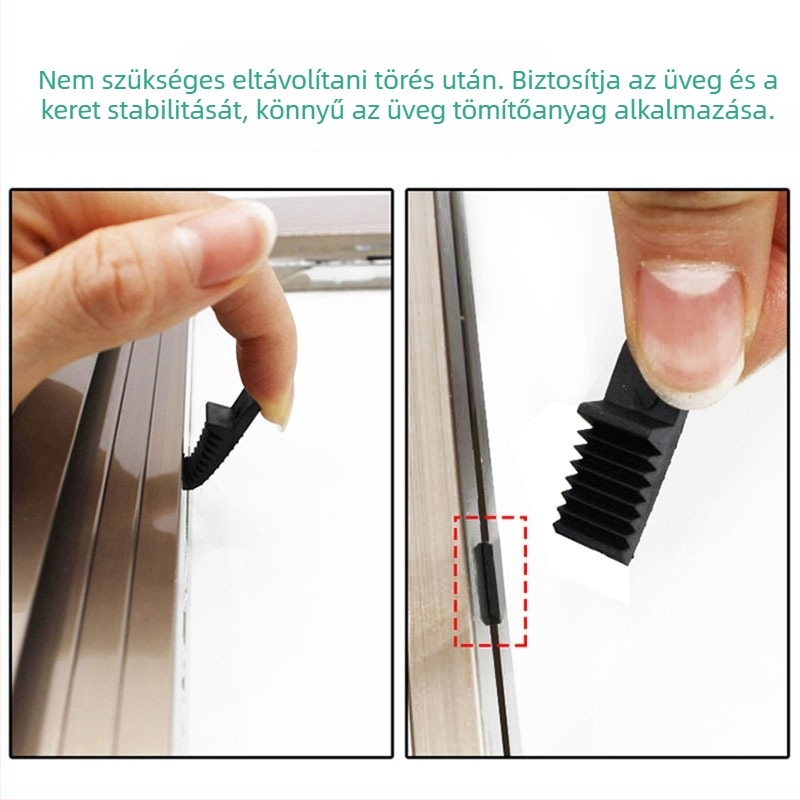 Nem szükséges eltávolítani törés után. Biztosítja az üveg és a keret stabilitását, könnyű az üveg tömítőanyag alkalmazása.