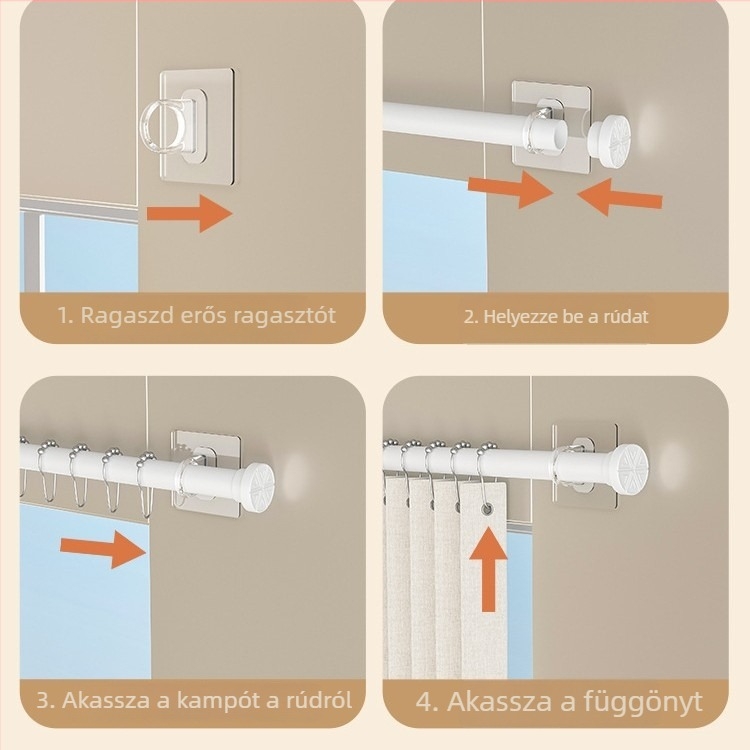 1. Ragaszd erős ragasztót

2. Helyezze be a rúdat

3. Akassza a kampót a rúdról

4. Akassza a függönyt