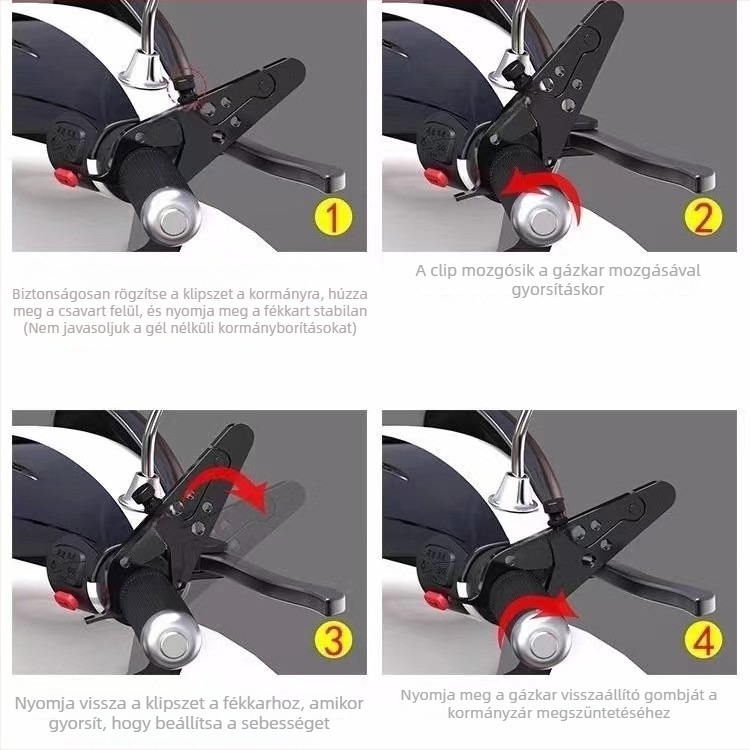 1

Biztonságosan rögzítse a klipszet a kormányra, húzza meg a csavart felül, és nyomja meg a fékkart stabilan (Nem javasoljuk a gél nélküli kormányborításokat)

2

A clip mozgósik a gázkar mozgásával gyorsításkor

3

Nyomja vissza a klipszet a fékkarhoz, amikor gyorsít, hogy beállítsa a sebességet

4

Nyomja meg a gázkar visszaállító gombját a kormányzár megszüntetéséhez