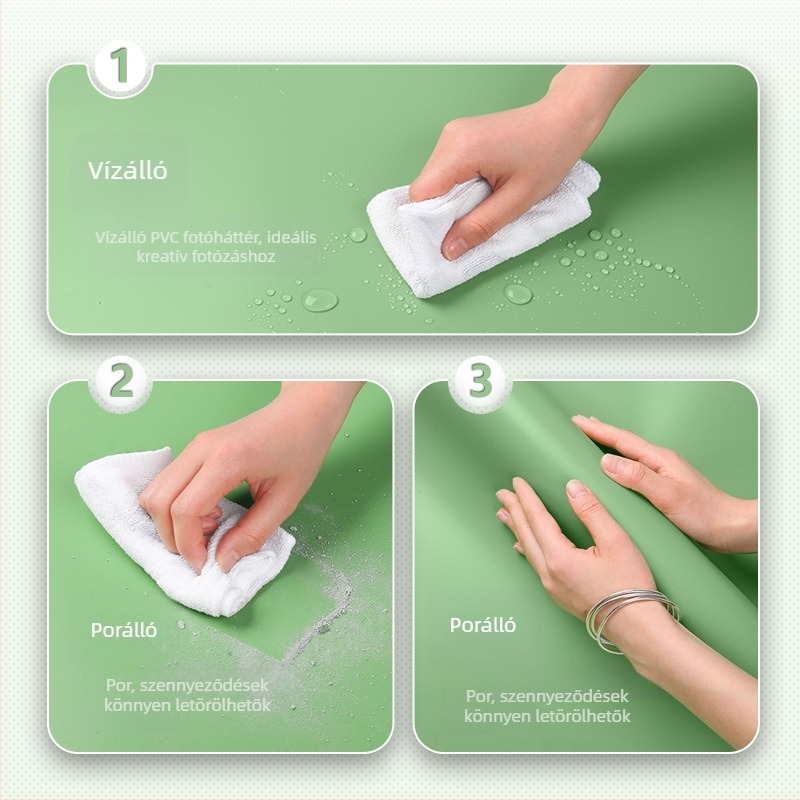 1

Vízálló

Vízálló PVC fotóháttér, ideális kreatív fotózáshoz

2

Porálló

Por, szennyeződések könnyen letörölhetők

3

Porálló

Por, szennyeződések könnyen letörölhetők