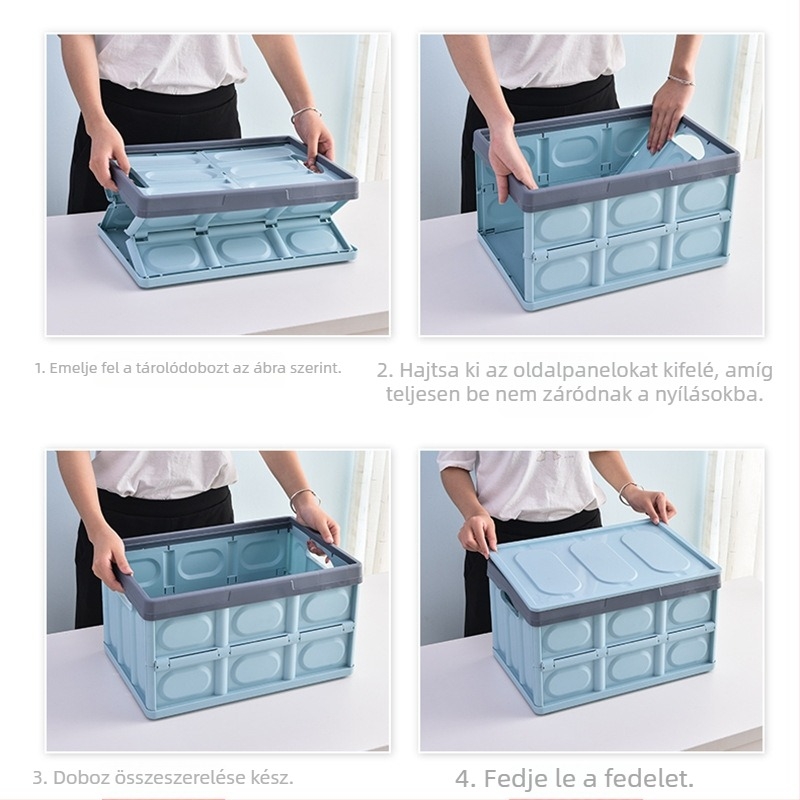 1. Emelje fel a tárolódobozt az ábra szerint.

2. Hajtsa ki az oldalpanelokat kifelé, amíg teljesen be nem záródnak a nyílásokba.

3. Doboz összeszerelése kész.

4. Fedje le a fedelet.