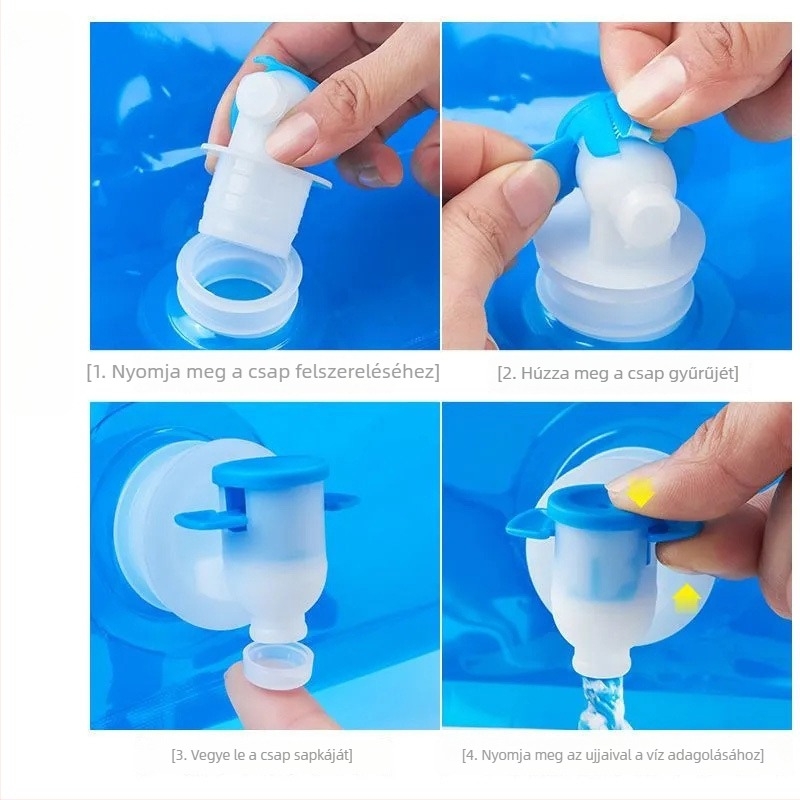 [1. Nyomja meg a csap felszereléséhez]

[2. Húzza meg a csap gyűrűjét]

[3. Vegye le a csap sapkáját]

[4. Nyomja meg az ujjaival a víz adagolásához]