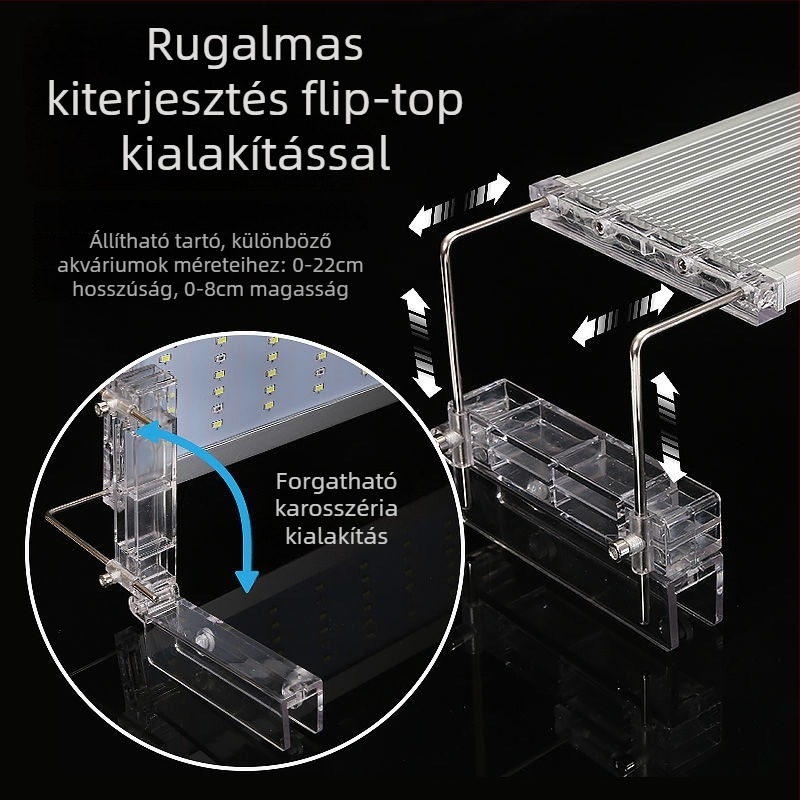 Rugalmas kiterjesztés flip-top kialakítással

Állítható tartó, különböző akváriumok méreteihez: 0-22cm hosszúság, 0-8cm magasság

Forgatható karosszéria kialakítás