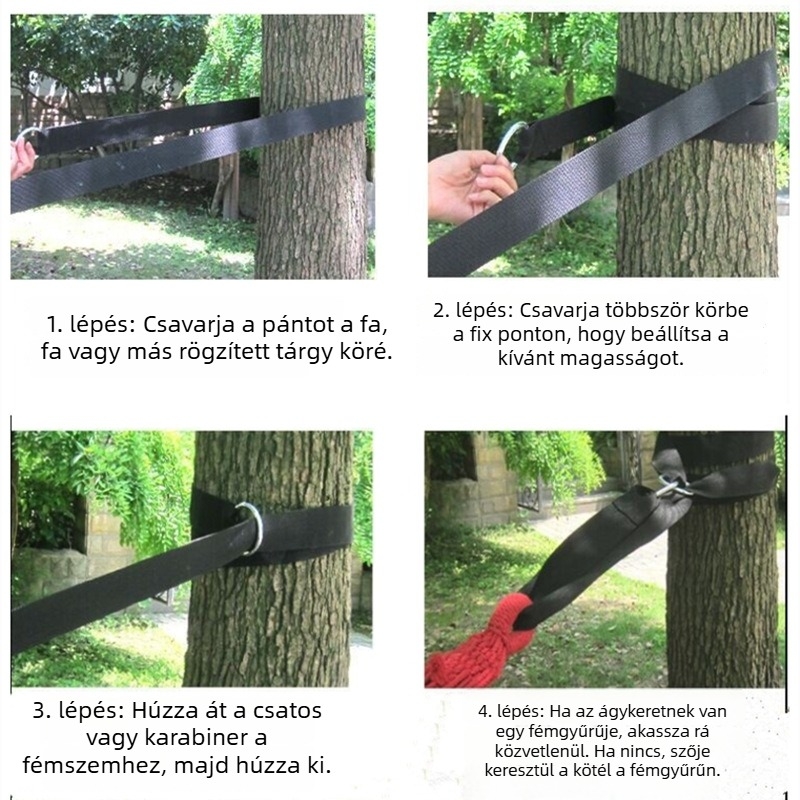 1. lépés: Csavarja a pántot a fa, fa vagy más rögzített tárgy köré.

2. lépés: Csavarja többször körbe a fix ponton, hogy beállítsa a kívánt magasságot.

3. lépés: Húzza át a csatos vagy karabiner a fémszemhez, majd húzza ki.

4. lépés: Ha az ágykeretnek van egy fémgyűrűje, akassza rá közvetlenül. Ha nincs, szője keresztül a kötél a fémgyűrűn.