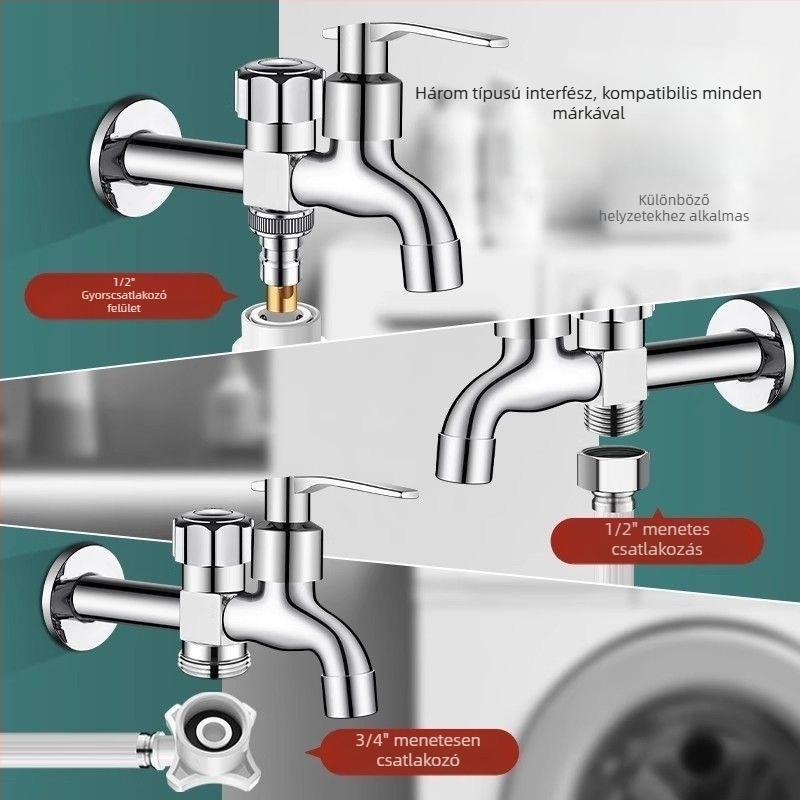 Három típusú interfész, kompatibilis minden márkával

Különböző helyzetekhez alkalmas

1/2"
Gyorscsatlakozó
felület

1/2" menetes
csatlakozás

3/4" menetesen
csatlakozó