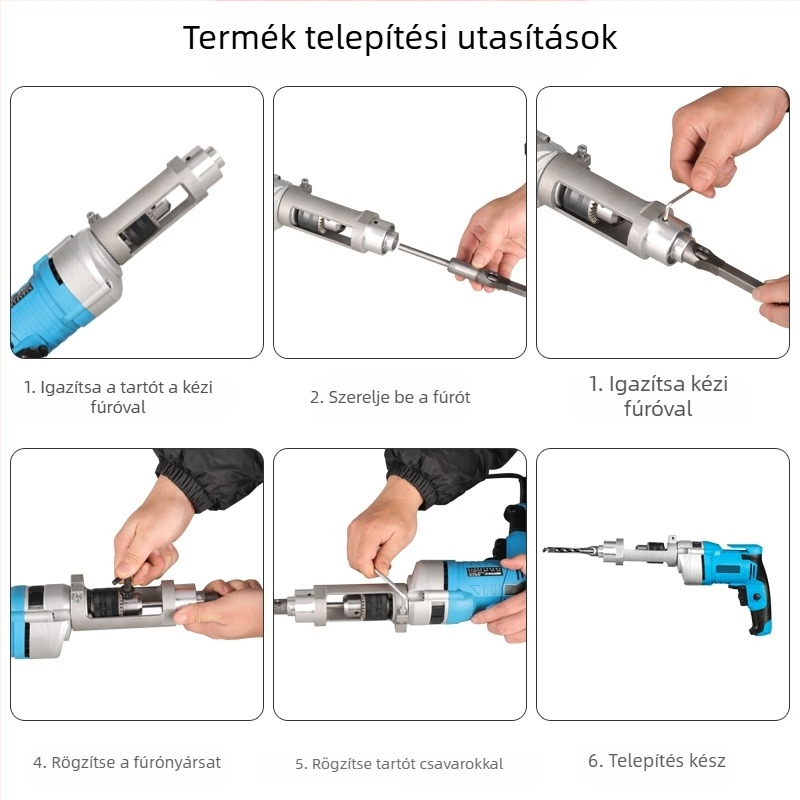 Termék telepítési utasítások

1. Igazítsa a tartót a kézi fúróval

2. Szerelje be a fúrót

1. Igazítsa kézi fúróval

4. Rögzítse a fúrónyársat

5. Rögzítse tartót csavarokkal

6. Telepítés kész