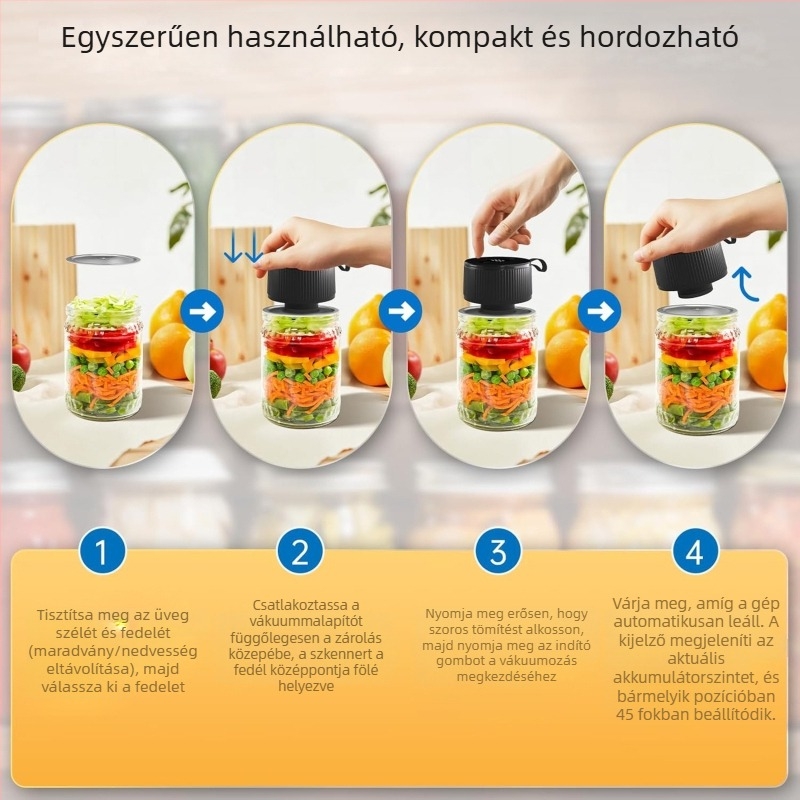 Egyszerűen használható, kompakt és hordozható

1

Tisztítsa meg az üveg szélét és fedelét (maradvány/nedvesség eltávolítása), majd válassza ki a fedelet

2

Csatlakoztassa a vákuummalapítót függőlegesen a zárolás közepébe, a szkennert a fedél középpontja fölé helyezve

3

Nyomja meg erősen, hogy szoros tömítést alkosson, majd nyomja meg az indító gombot a vákuumozás megkezdéséhez

4

Várja meg, amíg a gép automatikusan leáll. A kijelző megjeleníti az aktuális akkumulátorszintet, és bármelyik pozícióban 45 fokban beállítódik.