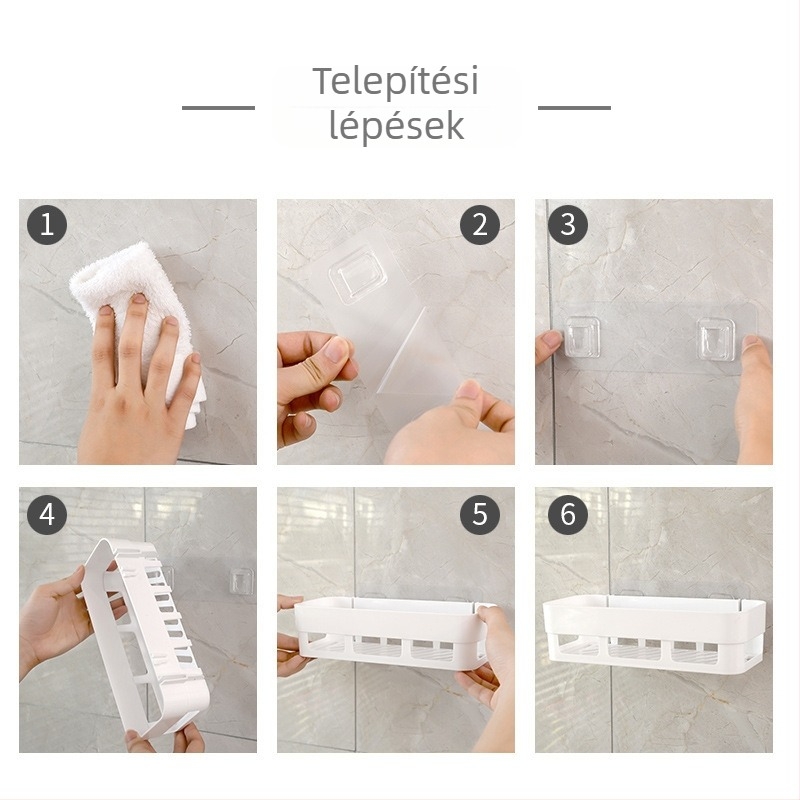 Telepítési lépések

1

2

3

4

5

6