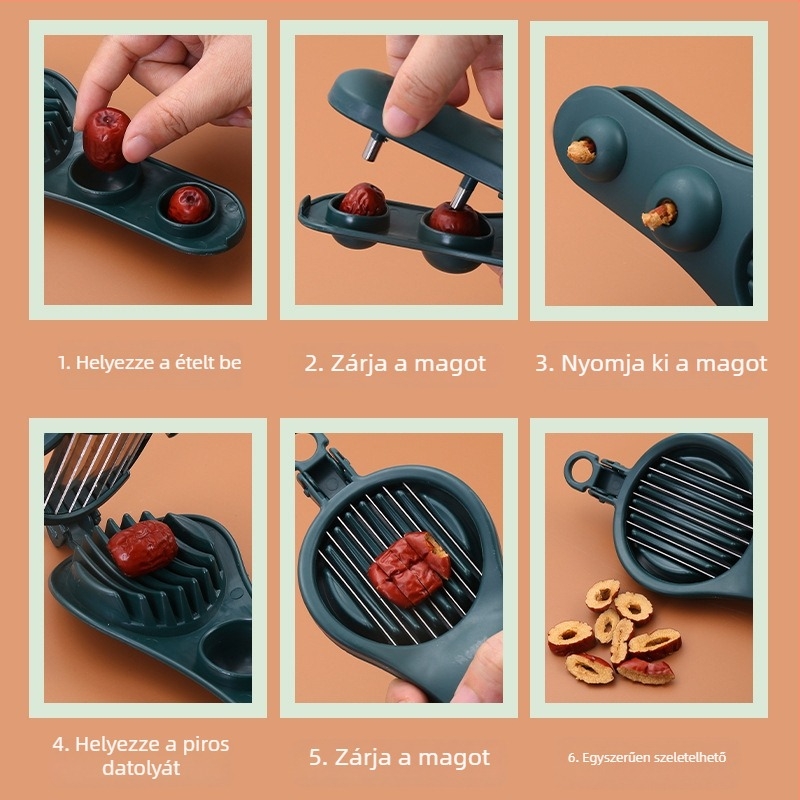 1. Helyezze a ételt be

2. Zárja a magot

3. Nyomja ki a magot

4. Helyezze a piros datolyát

5. Zárja a magot

6. Egyszerűen szeletelhető