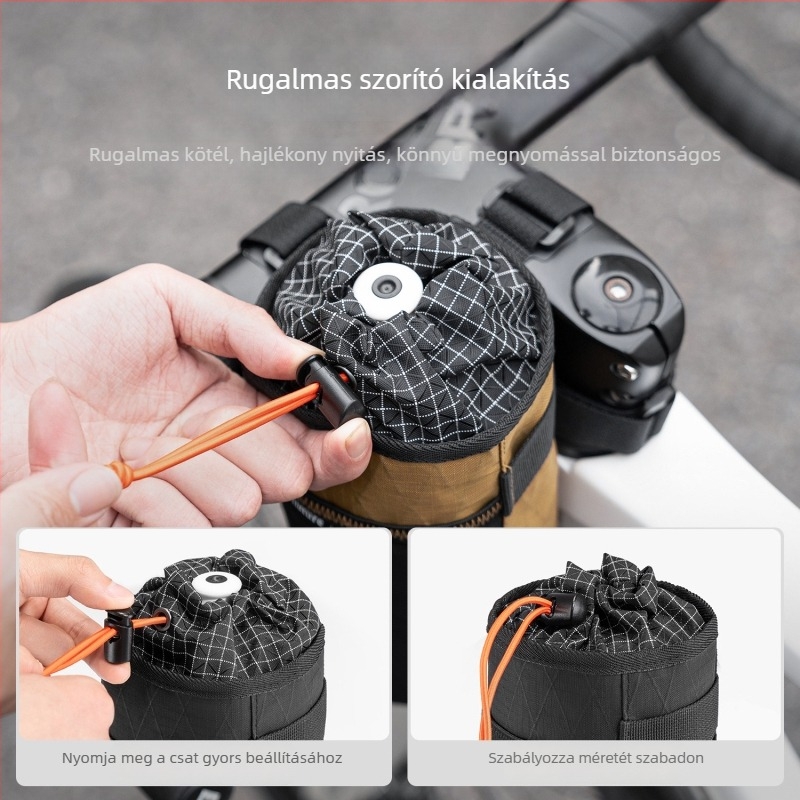 Rugalmas szorító kialakítás

Rugalmas kötél, hajlékony nyitás, könnyű megnyomással biztonságos

Nyomja meg a csat gyors beállításához

Szabályozza méretét szabadon