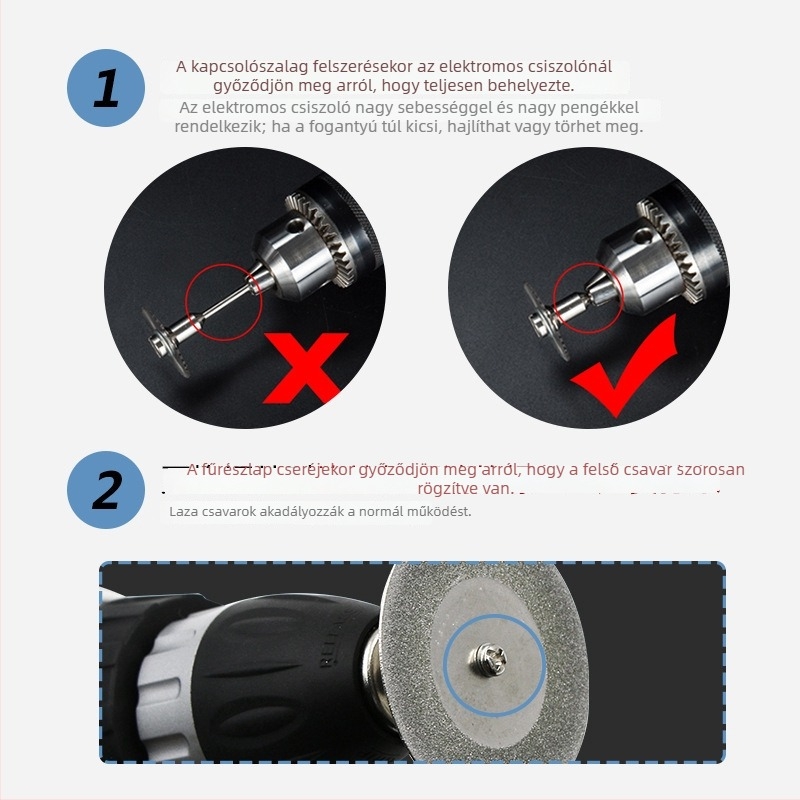 1

A kapcsolószalag felszerésekor az elektromos csiszolónál győződjön meg arról, hogy teljesen behelyezte.

Az elektromos csiszoló nagy sebességgel és nagy pengékkel rendelkezik; ha a fogantyú túl kicsi, hajlíthat vagy törhet meg.

2

A fűrészlap cseréjekor győződjön meg arról, hogy a felső csavar szorosan rögzítve van.

Laza csavarok akadályozzák a normál működést.