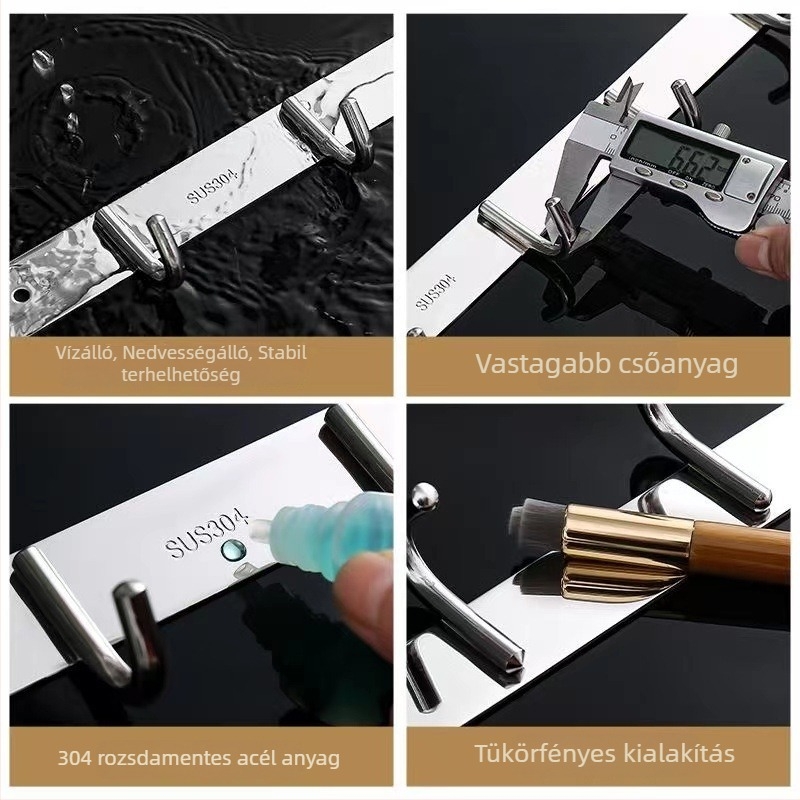 SUS304

Vízálló, Nedvességálló, Stabil terhelhetőség

6.62

SUS304

Vastagabb csőanyag

SUS304

304 rozsdamentes acél anyag

Tükörfényes kialakítás