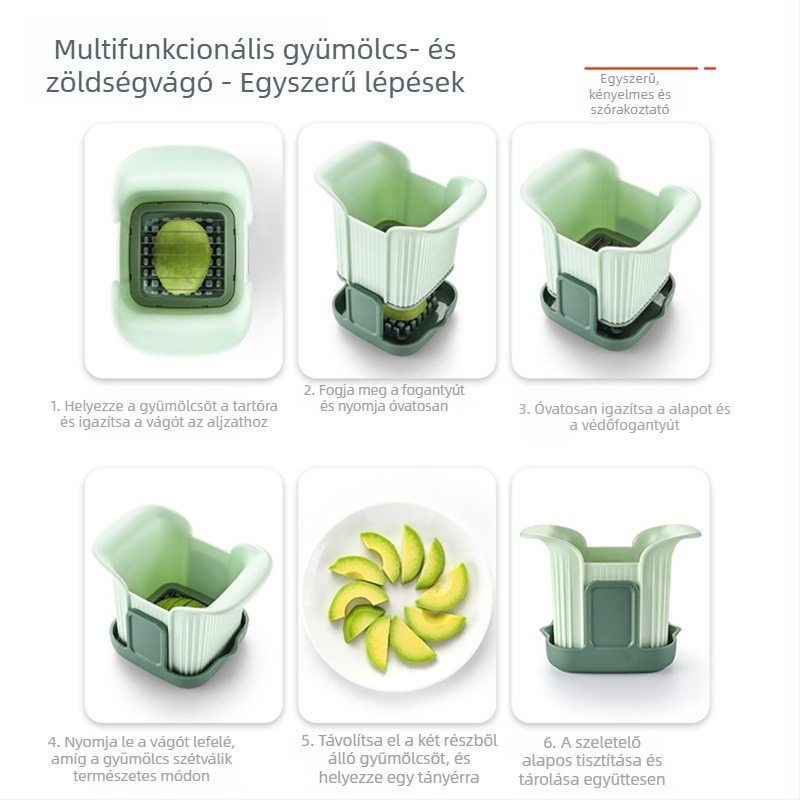 Multifunkcionális gyümölcs- és zöldségvágó - Egyszerű lépések

Egyszerű, kényelmes és szórakoztató

1. Helyezze a gyümölcsöt a tartóra és igazítsa a vágót az aljzathoz

2. Fogja meg a fogantyút és nyomja óvatosan

3. Óvatosan igazítsa a alapot és a védőfogantyút

4. Nyomja le a vágót lefelé, amíg a gyümölcs szétválik természetes módon

5. Távolítsa el a két részből álló gyümölcsöt, és helyezze egy tányérra

6. A szeletelő alapos tisztítása és tárolása együttesen