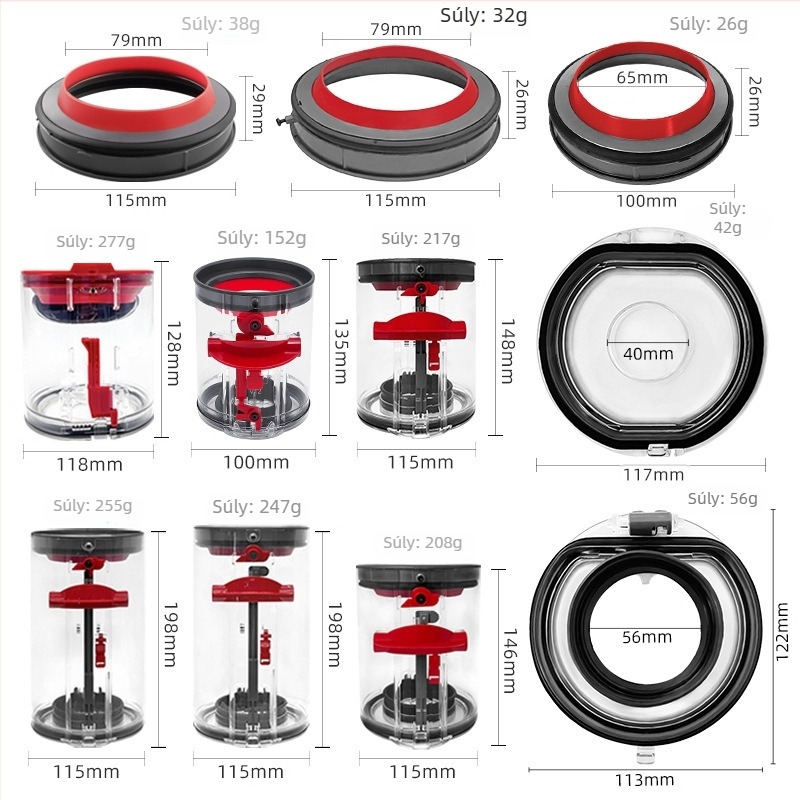 Súly: 38g
79mm
29mm
115mm

Súly: 32g
79mm
26mm
115mm

Súly: 26g
65mm
26mm
100mm

Súly: 277g
128mm
118mm

Súly: 152g
135mm
100mm

Súly: 217g
148mm
115mm

Súly: 42g
40mm
117mm

Súly: 255g
198mm
115mm

Súly: 247g
198mm
115mm

Súly: 208g
146mm
115mm

Súly: 56g
56mm
122mm
113mm