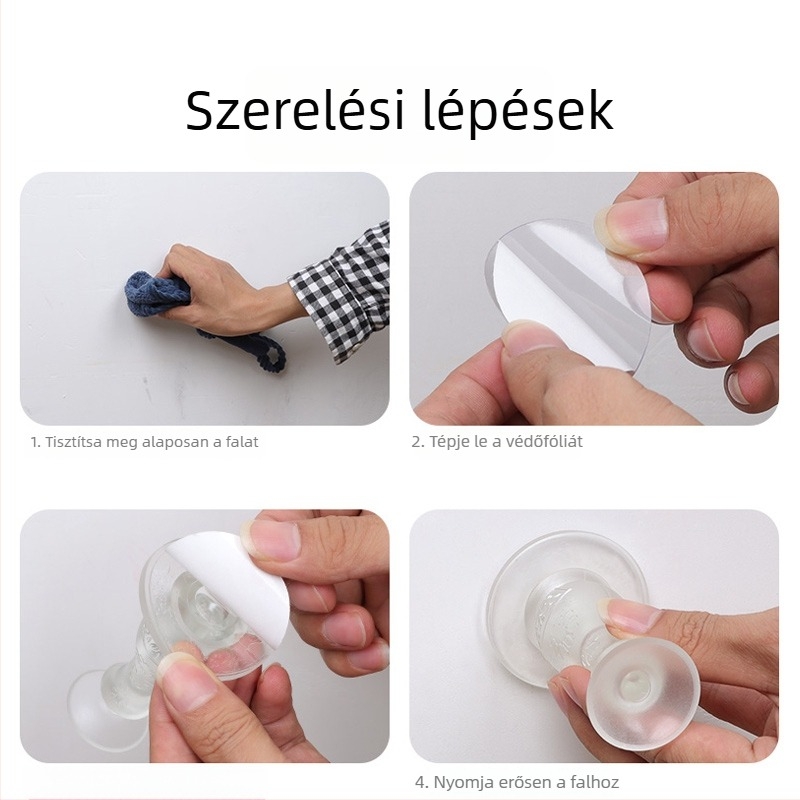 Szerelési lépések

1. Tisztítsa meg alaposan a falat

2. Tépje le a védőfóliát

4. Nyomja erősen a falhoz