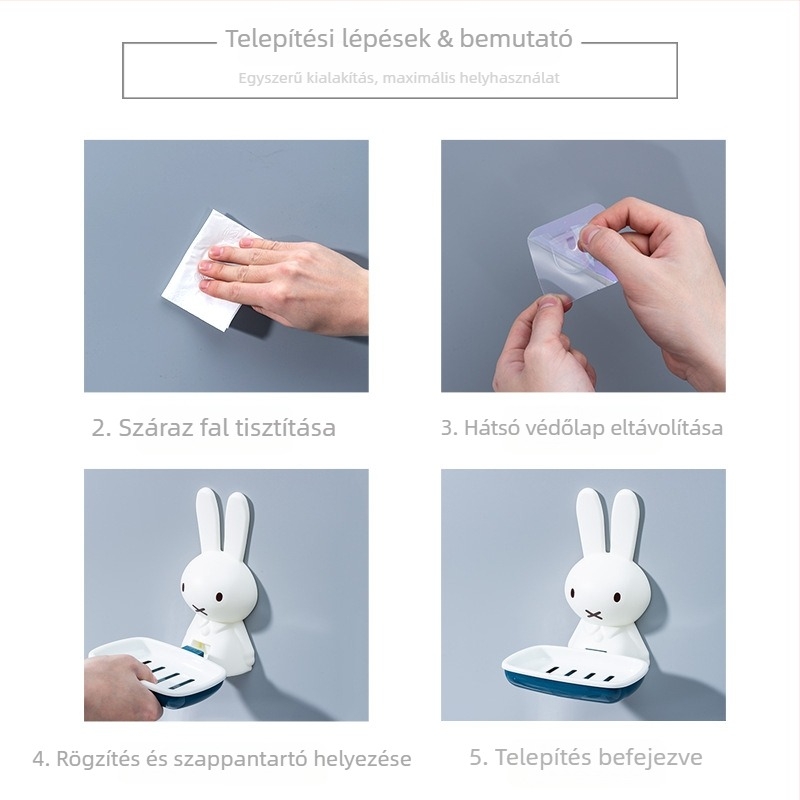 Telepítési lépések & bemutató

Egyszerű kialakítás, maximális helyhasználat

2. Száraz fal tisztítása

3. Hátsó védőlap eltávolítása

4. Rögzítés és szappantartó helyezése

5. Telepítés befejezve