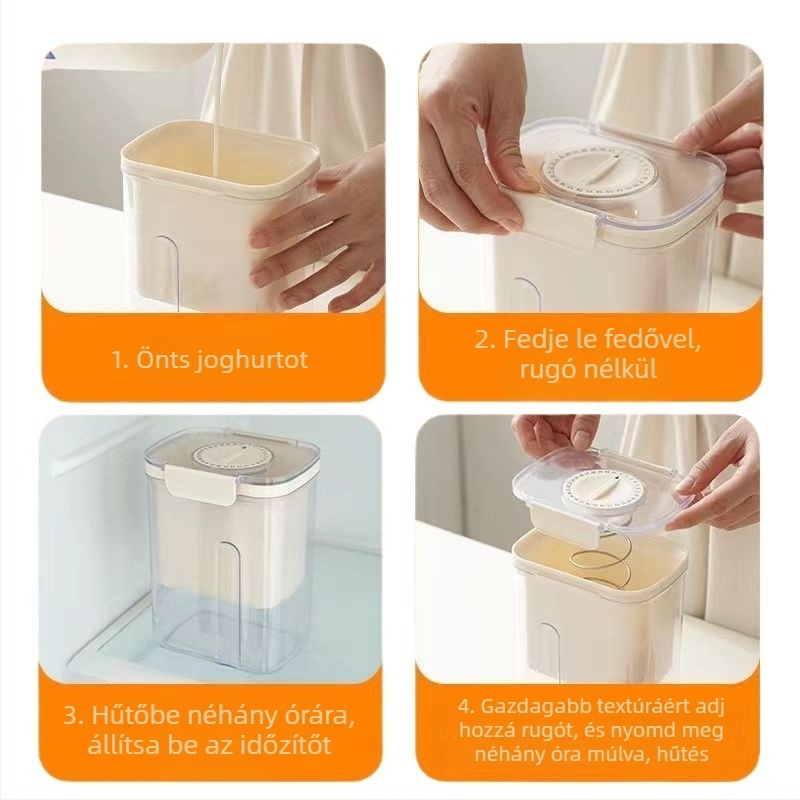 1. Önts joghurtot

2. Fedje le fedővel, rugó nélkül

3. Hűtőbe néhány órára, állítsa be az időzítőt

4. Gazdagabb textúráért adj hozzá rugót, és nyomd meg néhány óra múlva, hűtés